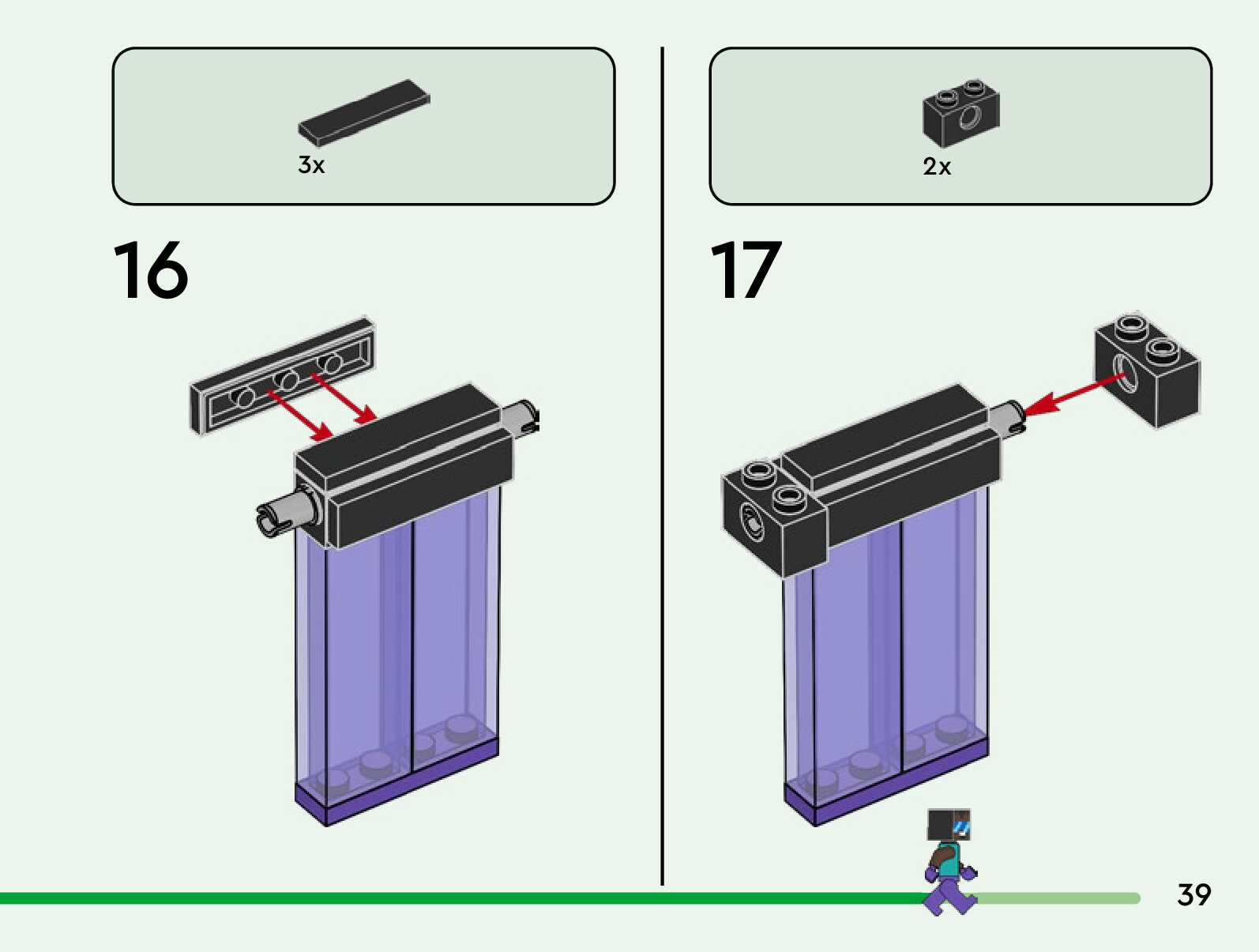 3x

16

2x

17

39