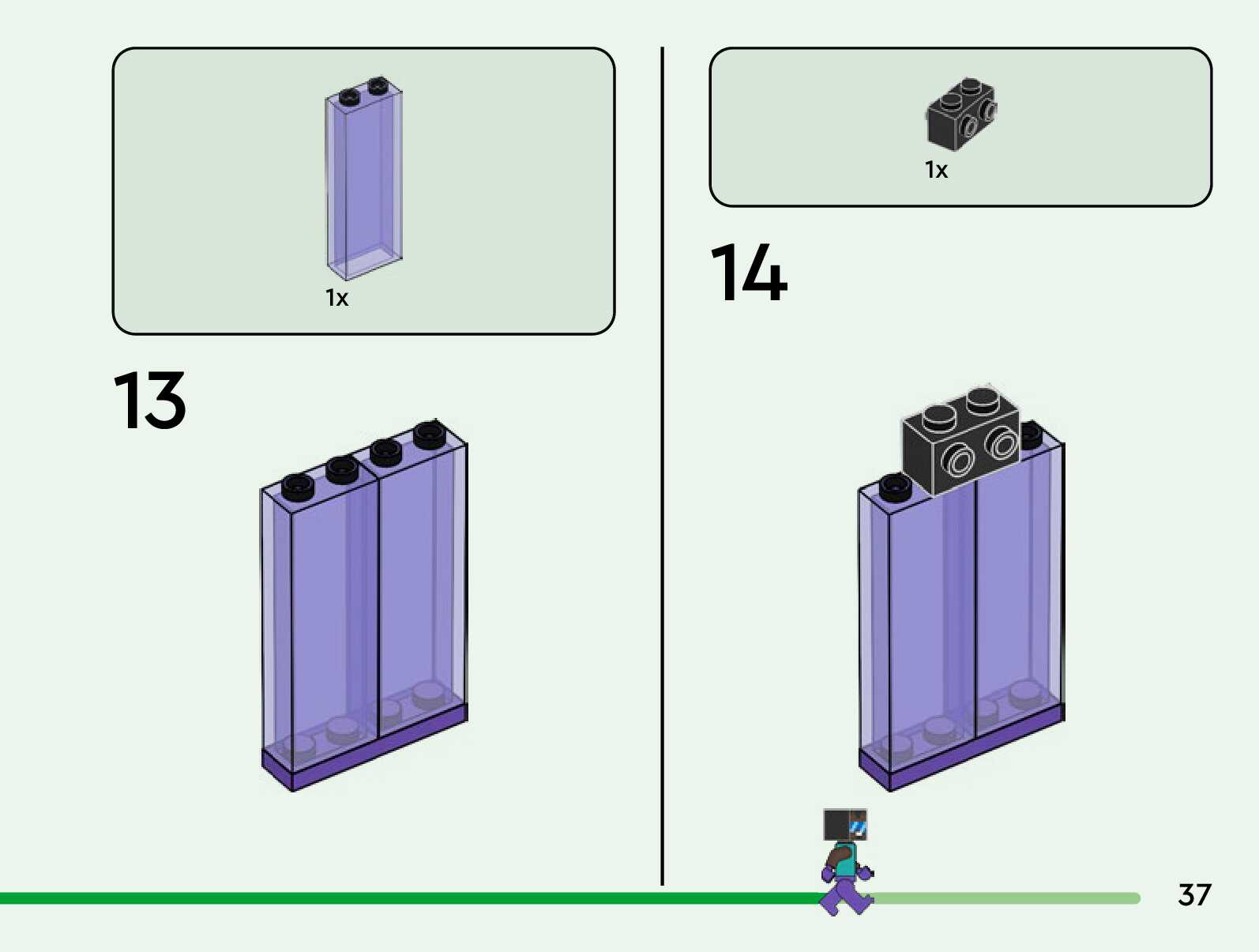 1x

13

1x

14

37