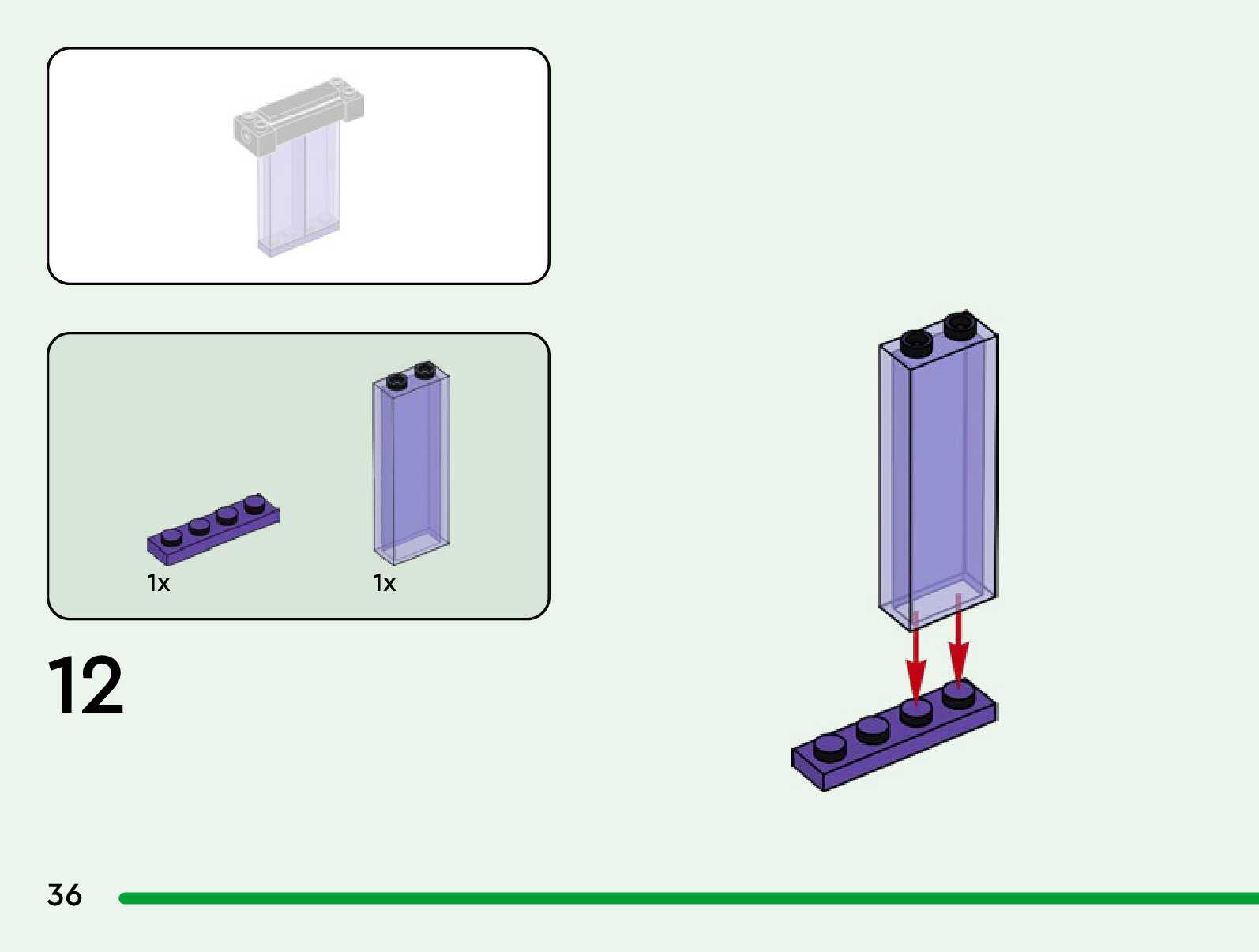 1x

1x

12

36