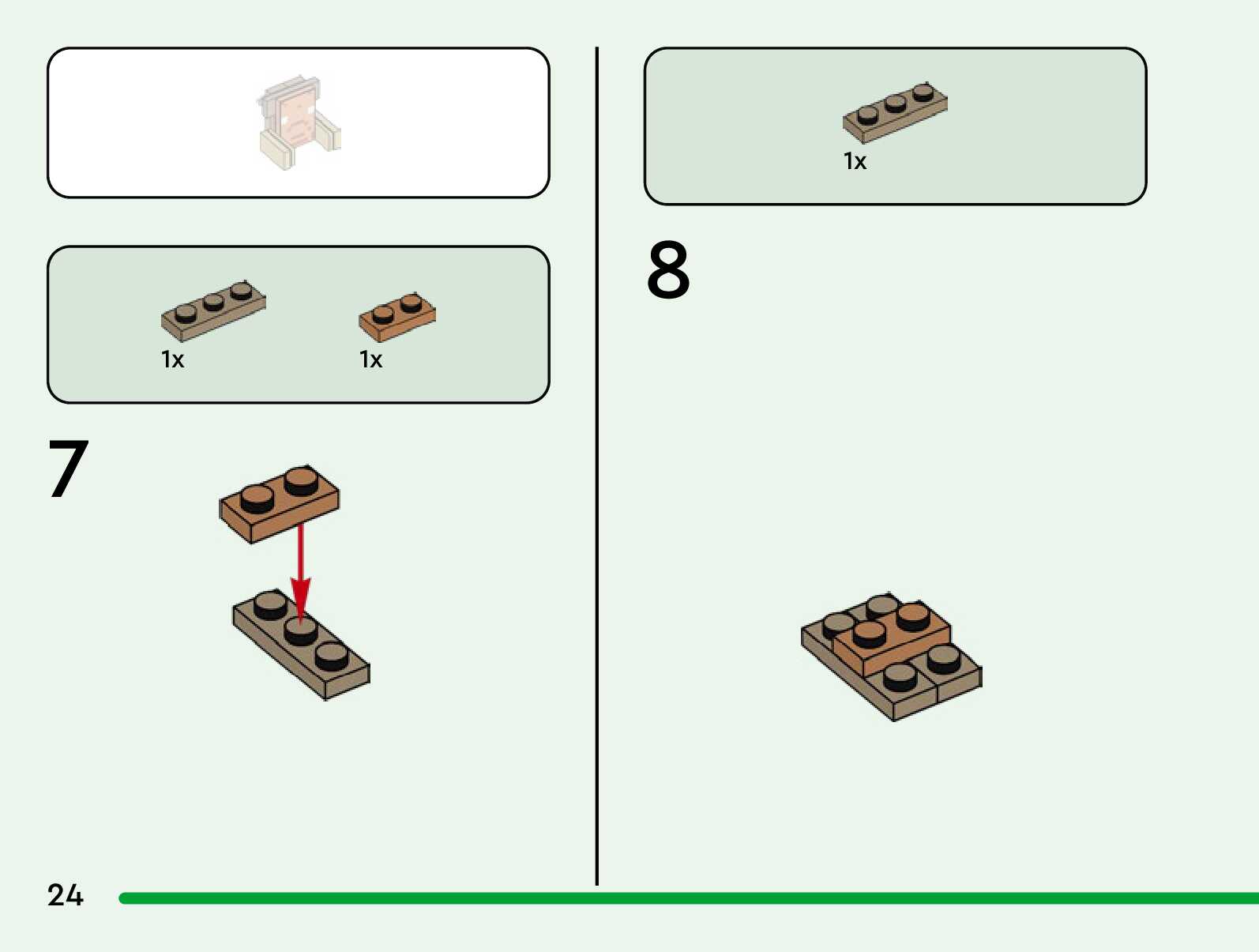 1x

1x

7

1x

8

24