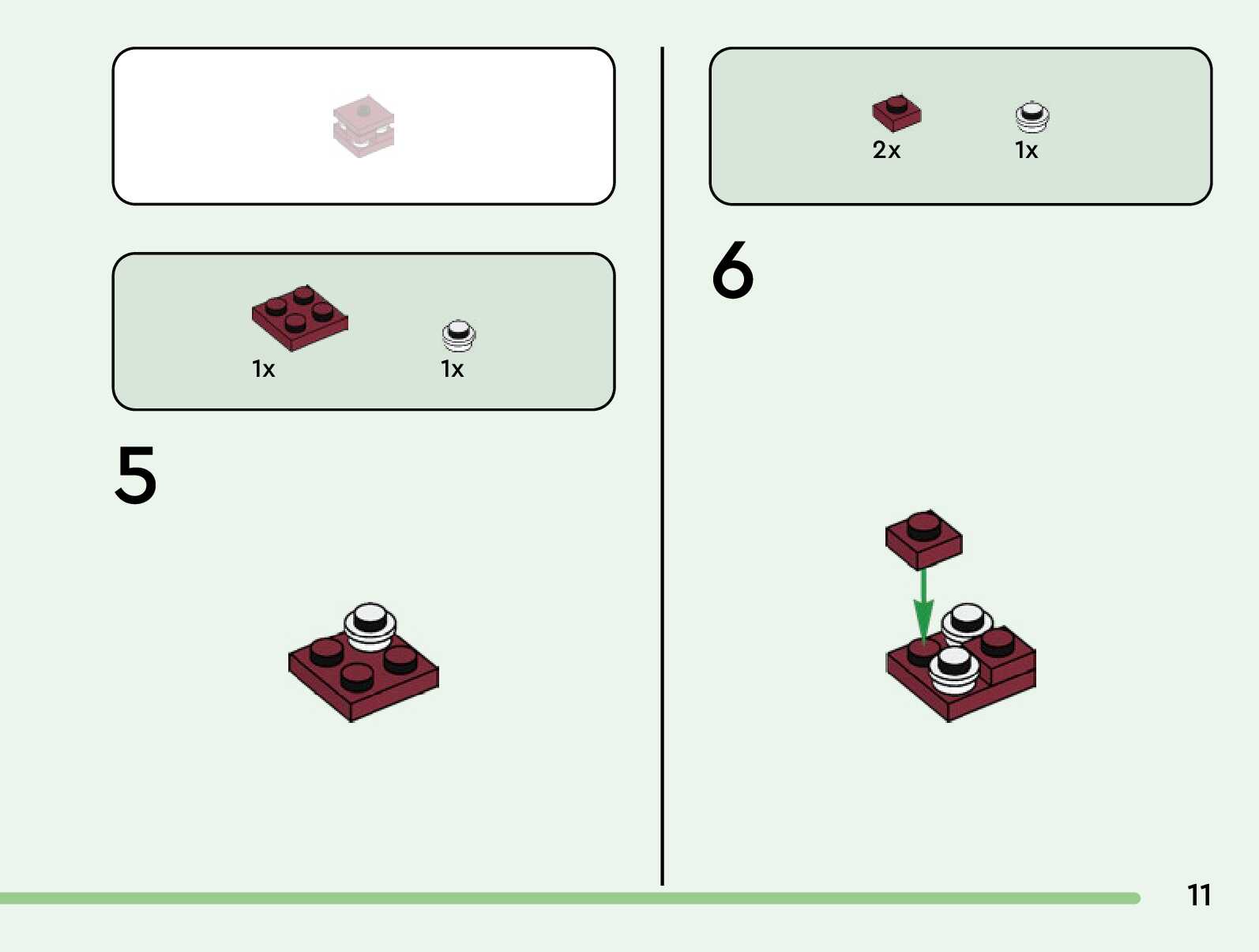 1x 1x

5

2x 1x

6

11