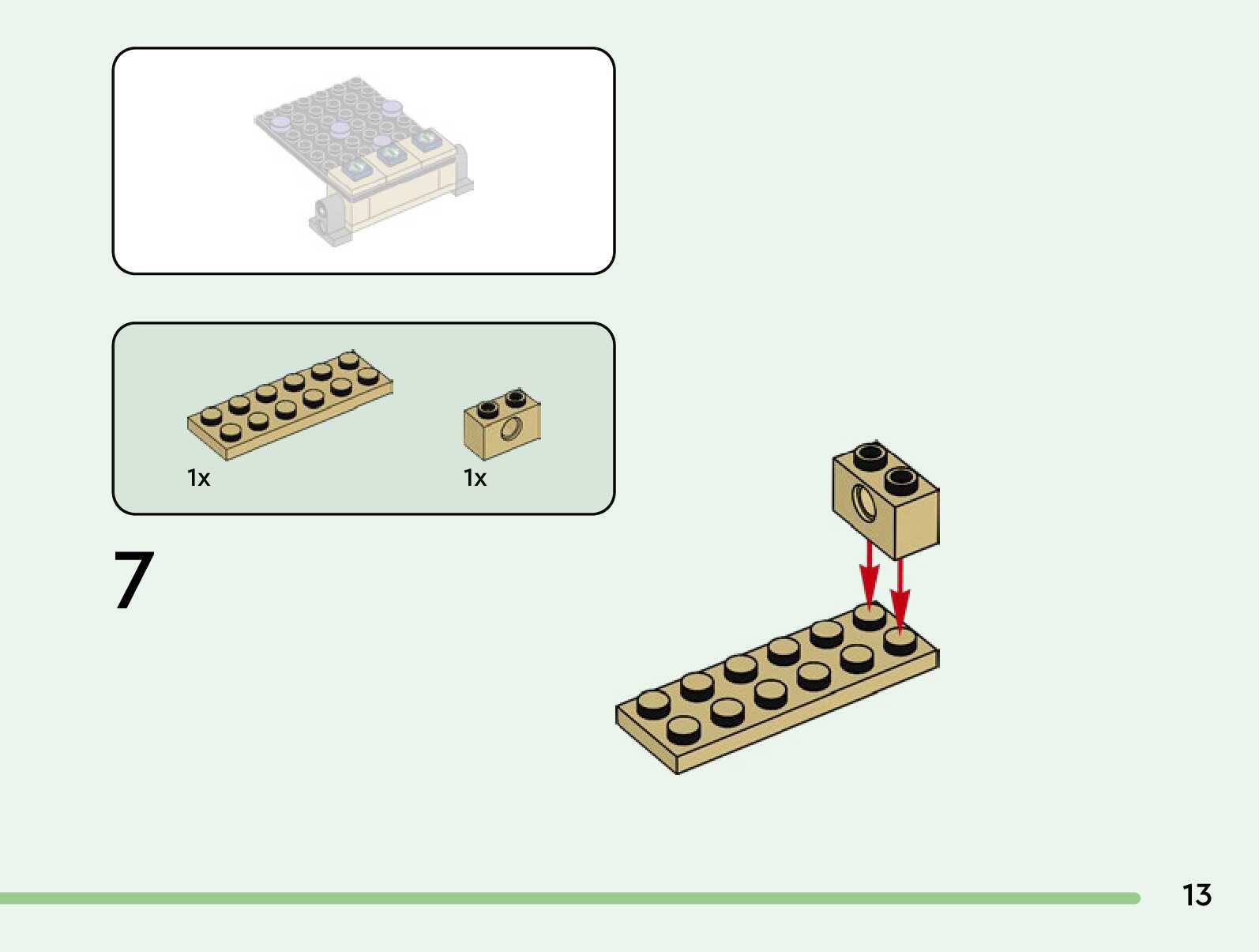 1x

1x

7

13