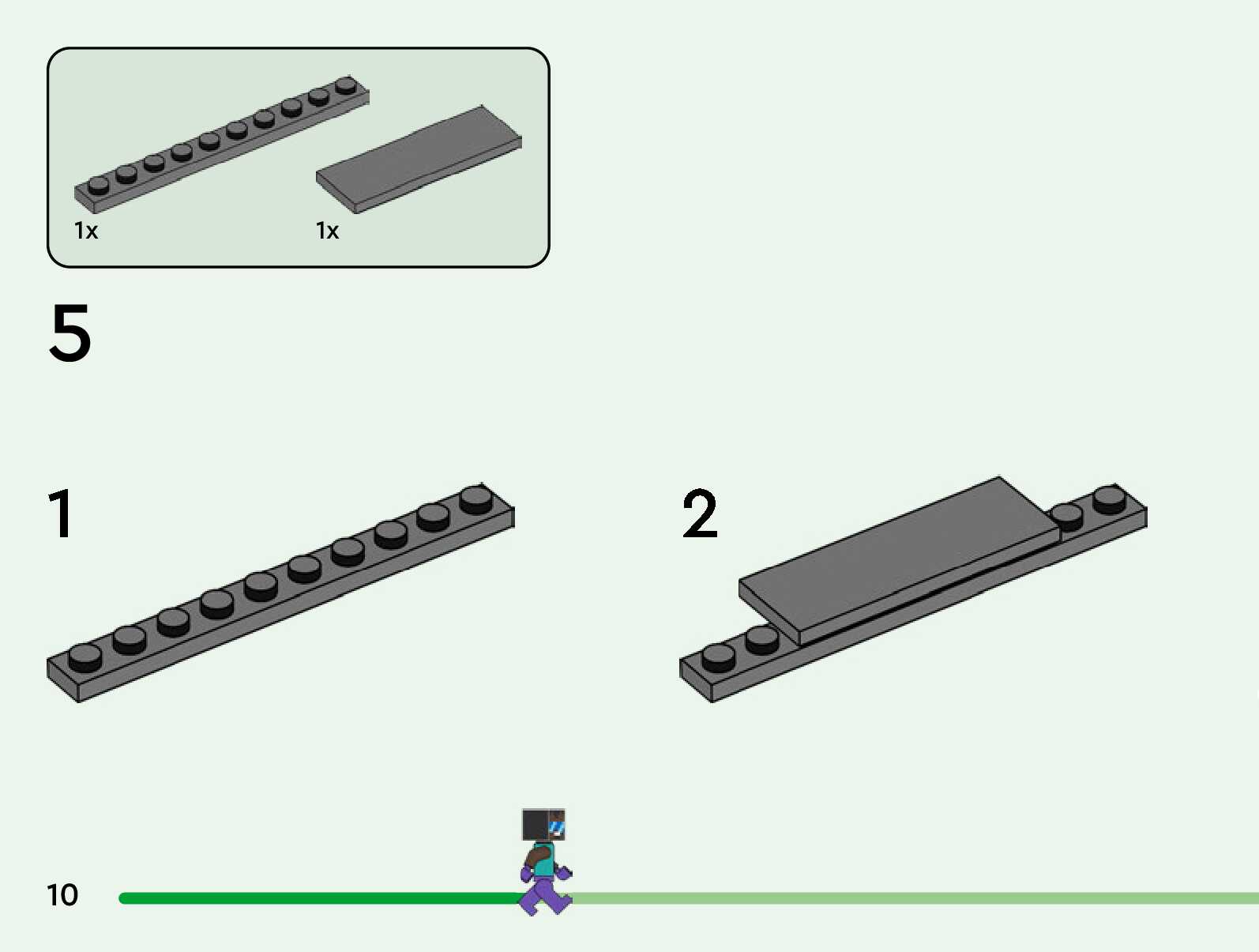 1x

1x

5

1

2

10