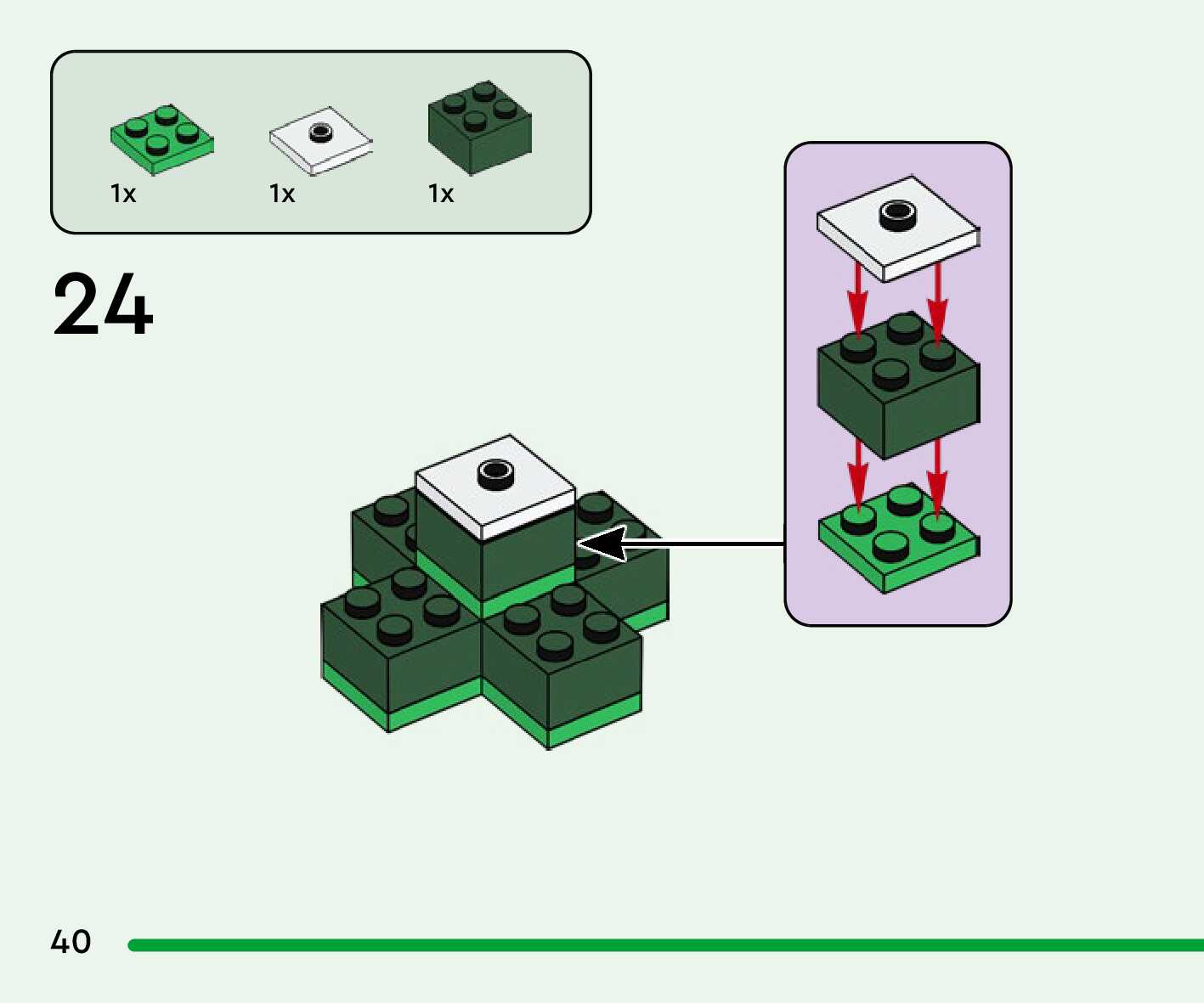 1x 1x 1x

24

40