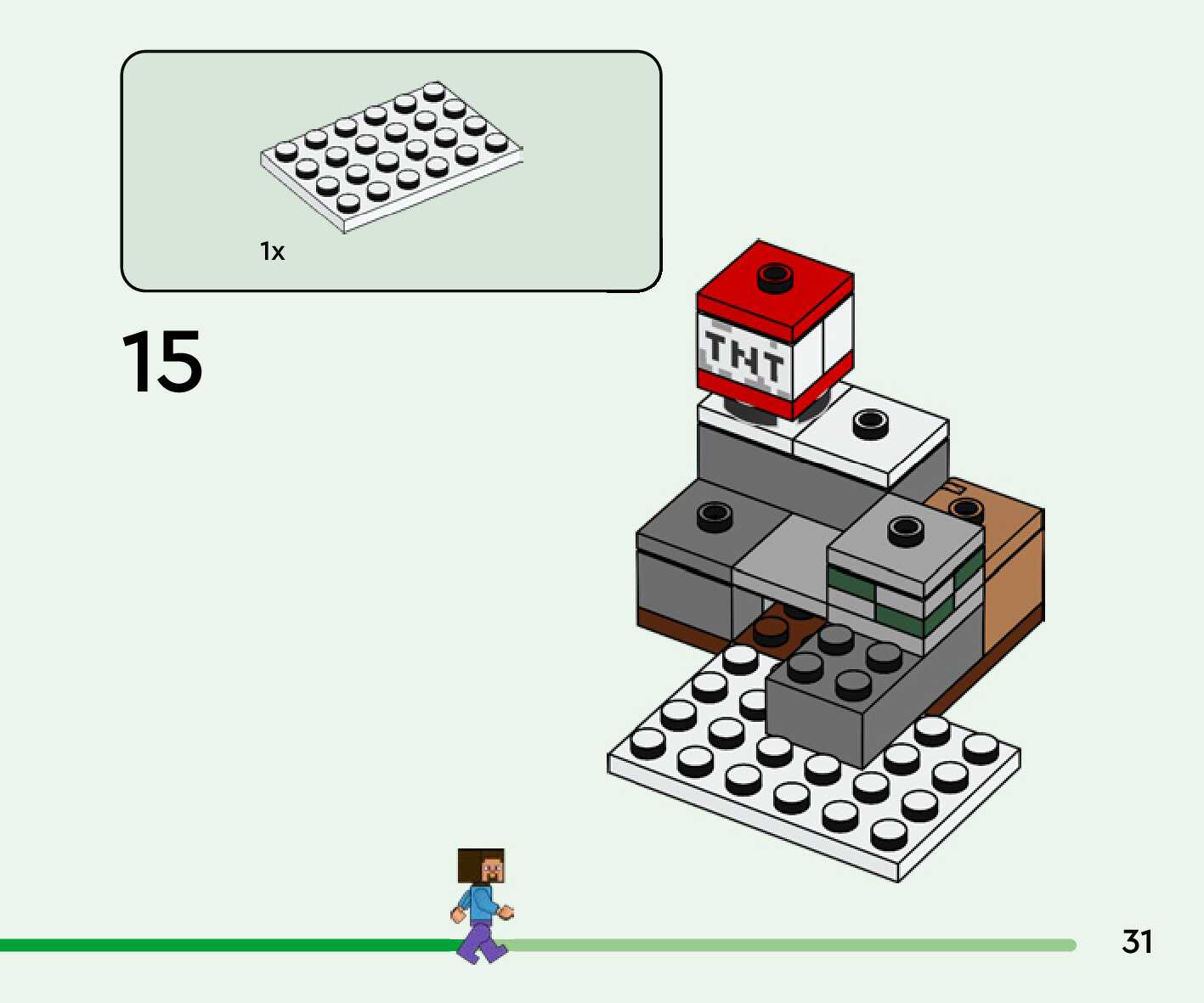 1x

15

TNT

31