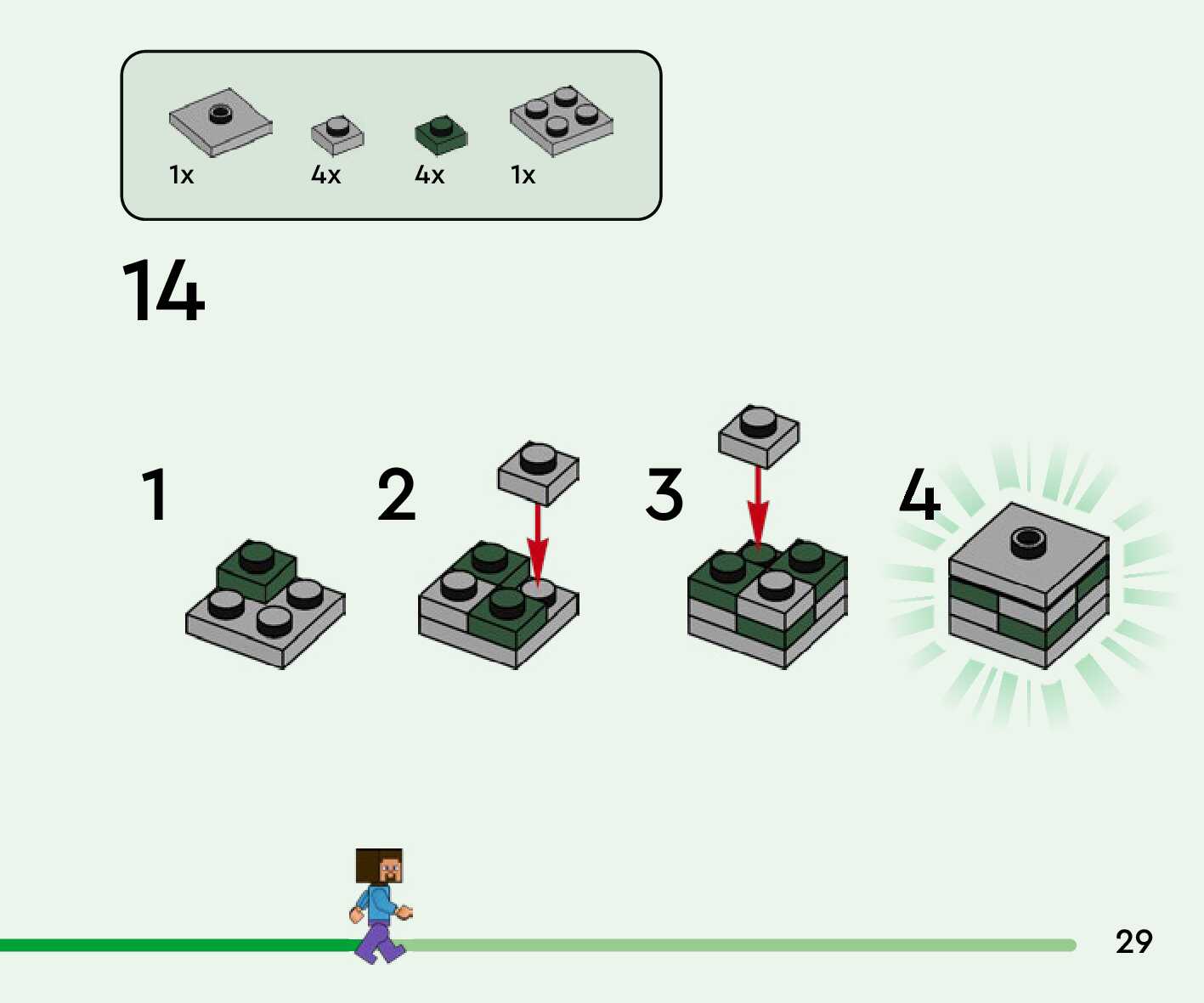 1x 4x 4x 1x

14

1

2

3

4

29