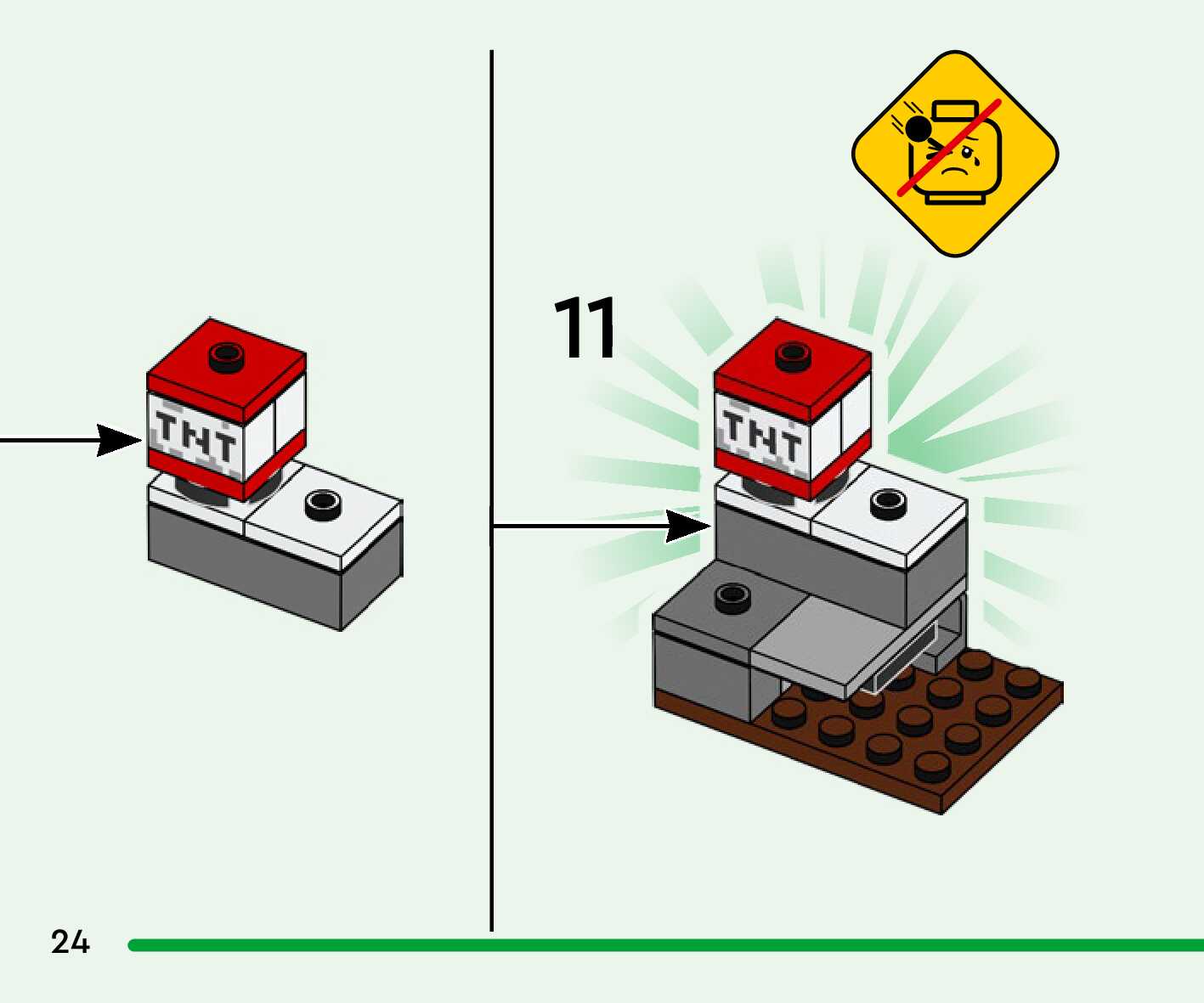 TNT

11

TNT

24