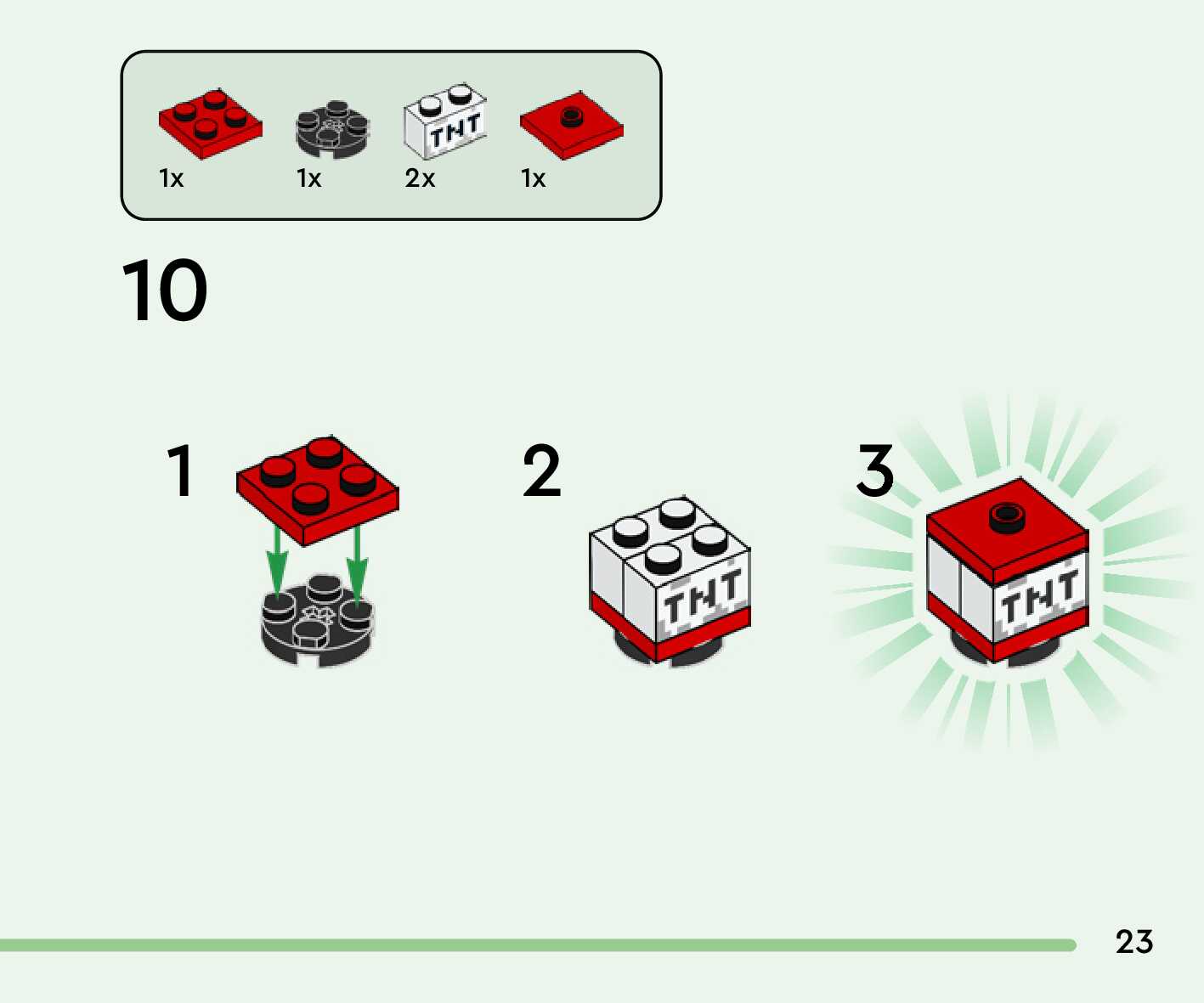 TNT

1x 1x 2x 1x

10

1

2

TNT

3

TNT

23