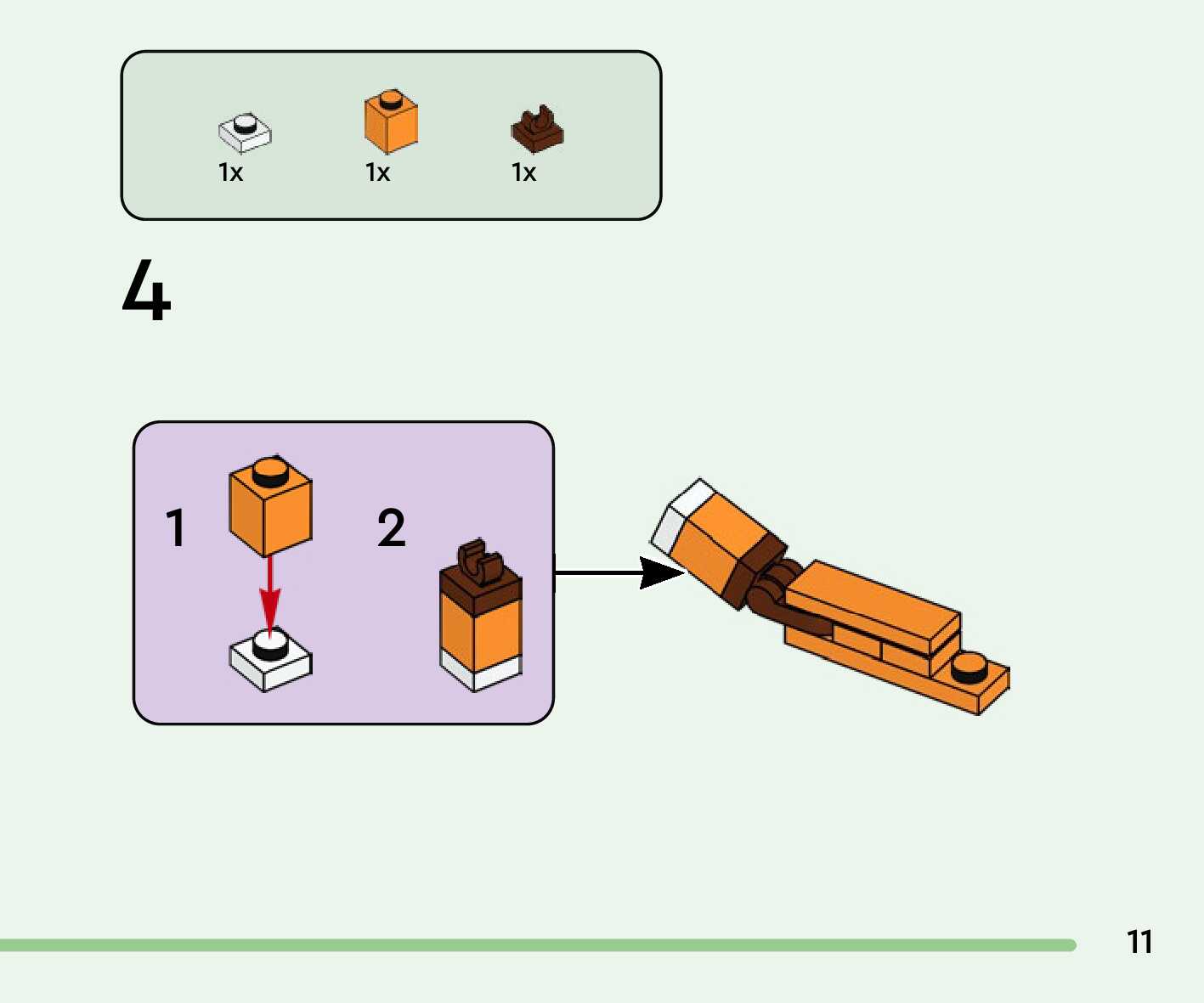 1x 1x 1x

4

1

2

11