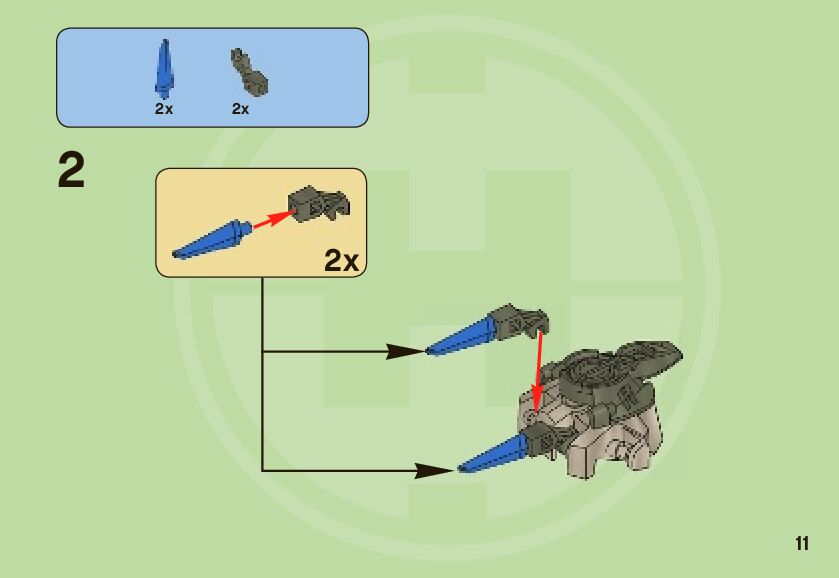 2x 2x

2

2x

11