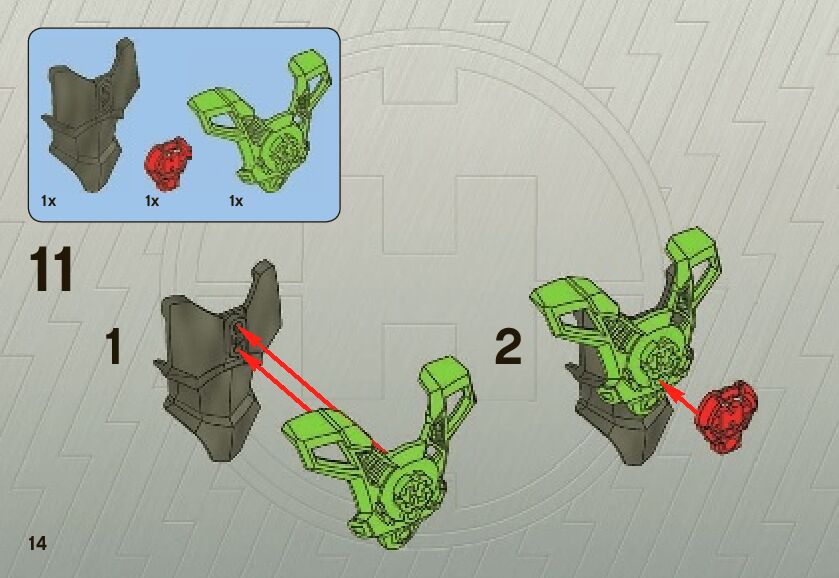 1x 1x 1x

11

1

2

14