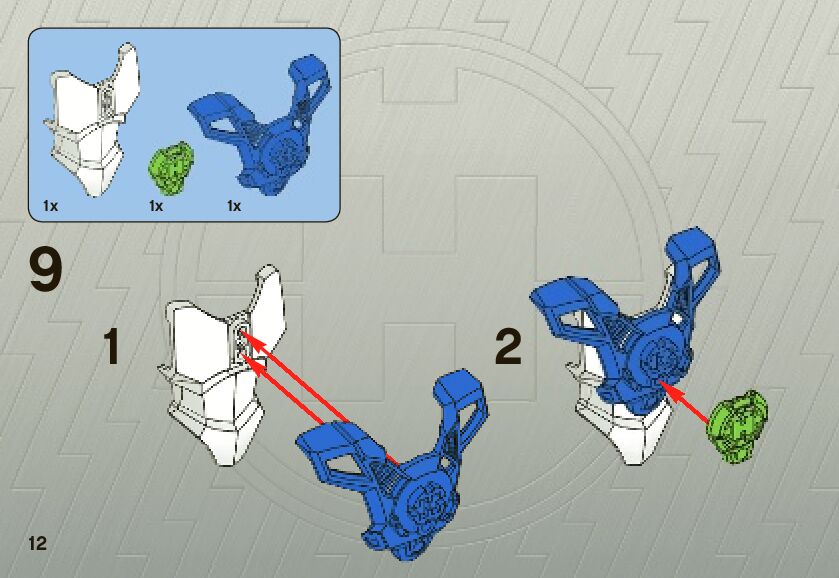 1x
1x
1x

9

1

2

12