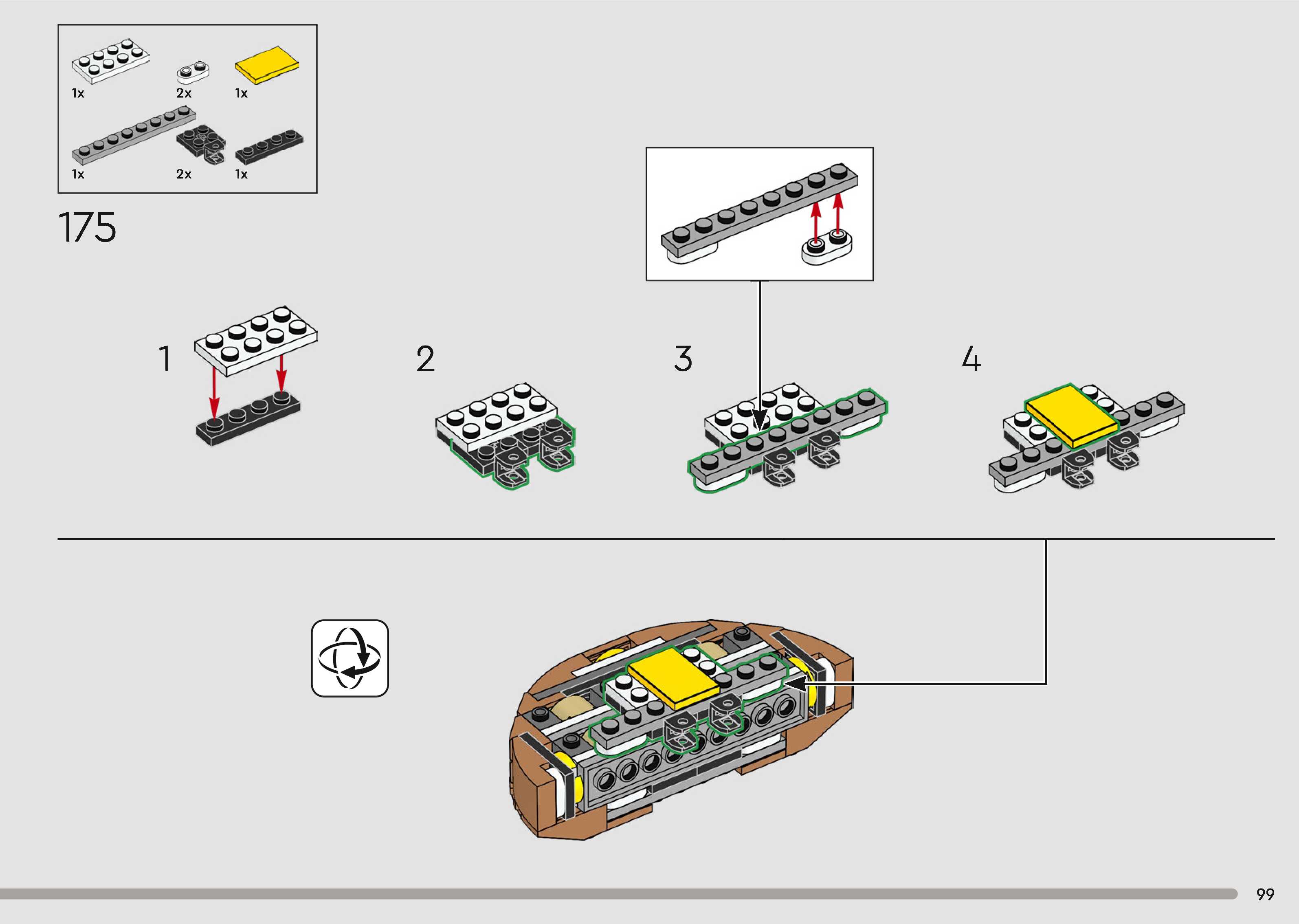 1x
2x
1x
1x
2x
1x

175

1

2

3

4

99