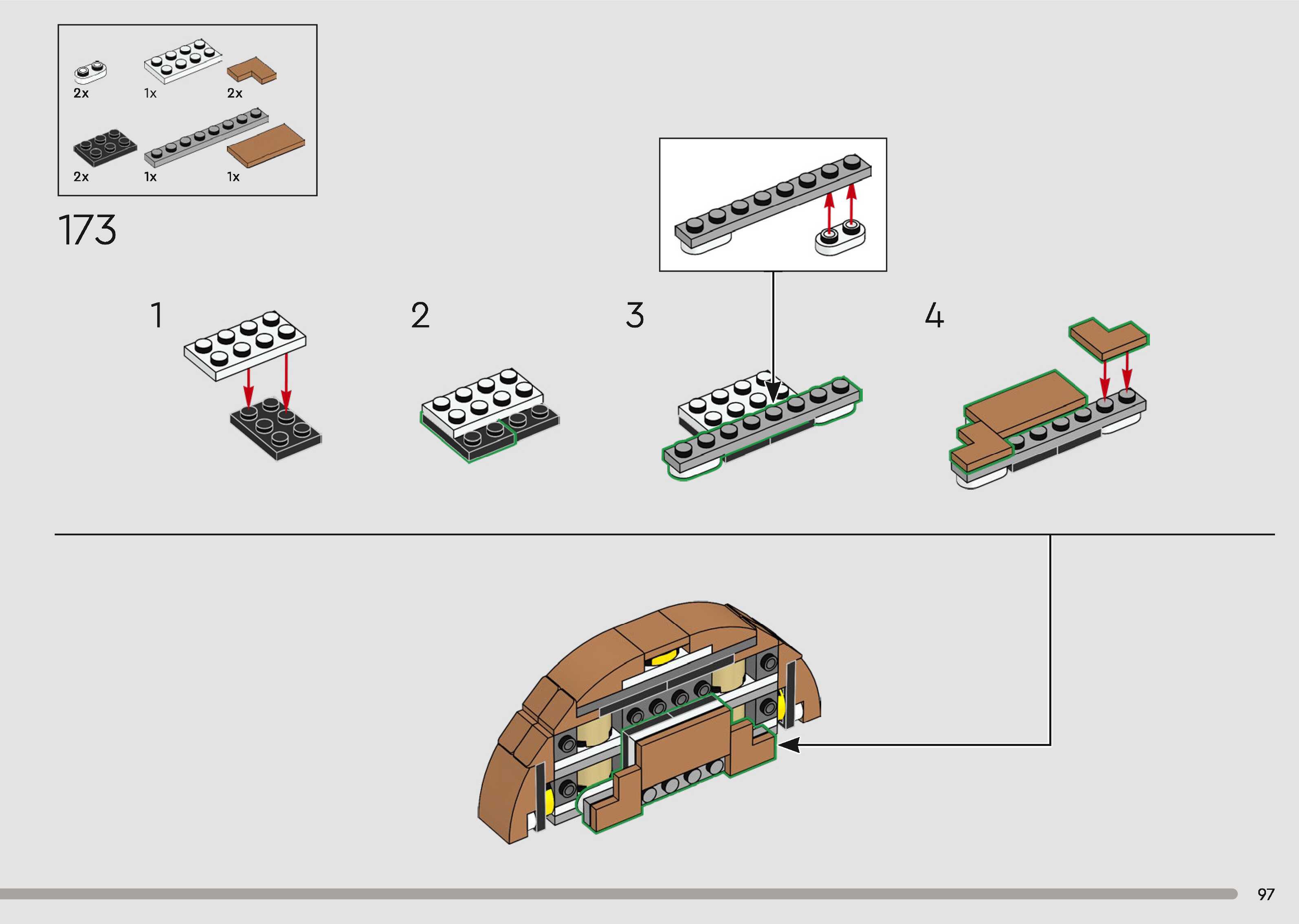 2x 1x 2x
2x 1x 1x

173

1

2

3

4

97