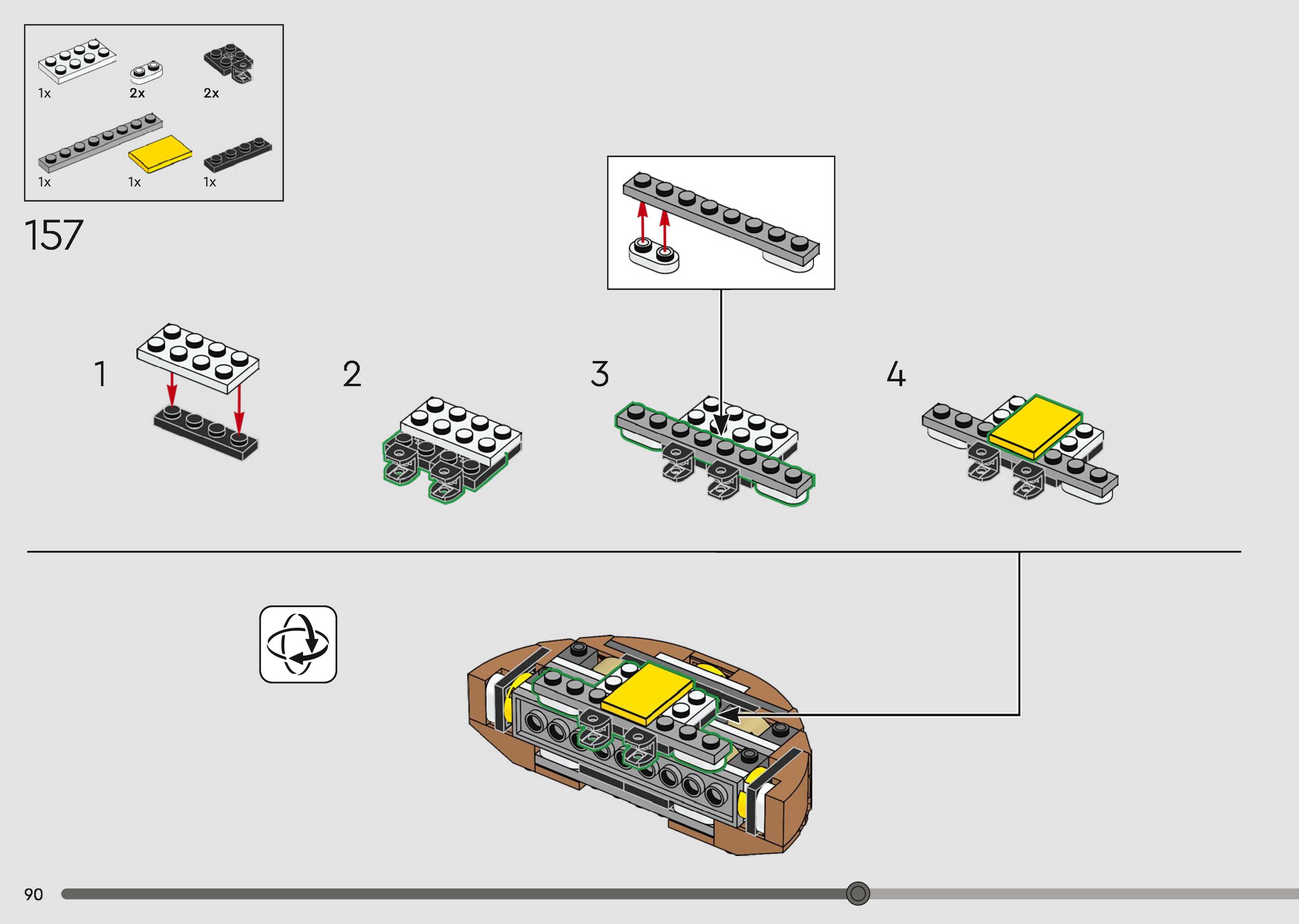 1x 2x 2x

1x 1x 1x

157

1

2

3

4

90