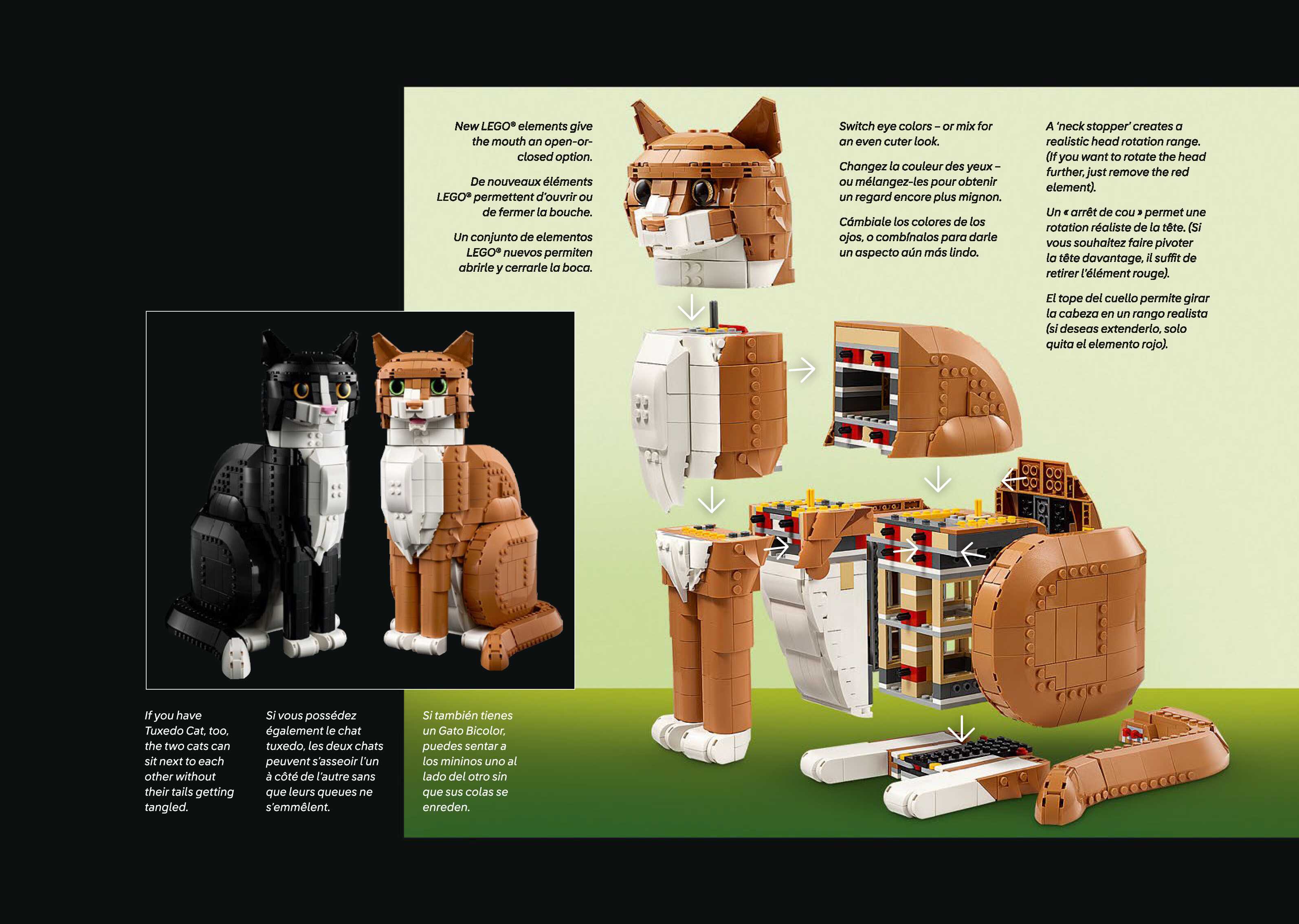 New LEGO® elements give the mouth an open-or-closed option.

De nouveaux éléments LEGO® permettent d'ouvrir ou de fermer la bouche.

Un conjunto de elementos LEGO® nuevos permiten abrirle y cerrarle la boca.

Switch eye colors – or mix for an even cuter look.

Changez la couleur des yeux – ou mélangez-les pour obtenir un regard encore plus mignon.

Cámbiale los colores de los ojos, o combínalos para darle un aspecto aún más lindo.

A 'neck stopper' creates a realistic head rotation range. (If you want to rotate the head further, just remove the red element).

Un « arrêt de cou » permet une rotation réaliste de la tête. (Si vous souhaitez faire pivoter la tête davantage, il suffit de retirer l'élément rouge).

El tope del cuello permite girar la cabeza en un rango realista (si deseas extenderlo, solo quita el elemento rojo).

If you have Tuxedo Cat, too, the two cats can sit next to each other without their tails getting tangled.

Si vous possédez également le chat tuxedo, les deux chats peuvent s'asseoir l'un à côté de l'autre sans que leurs queues ne s'emmêlent.

Si también tienes un Gato Bicolor, puedes sentar a los mininos uno al lado del otro sin que sus colas se enreden.