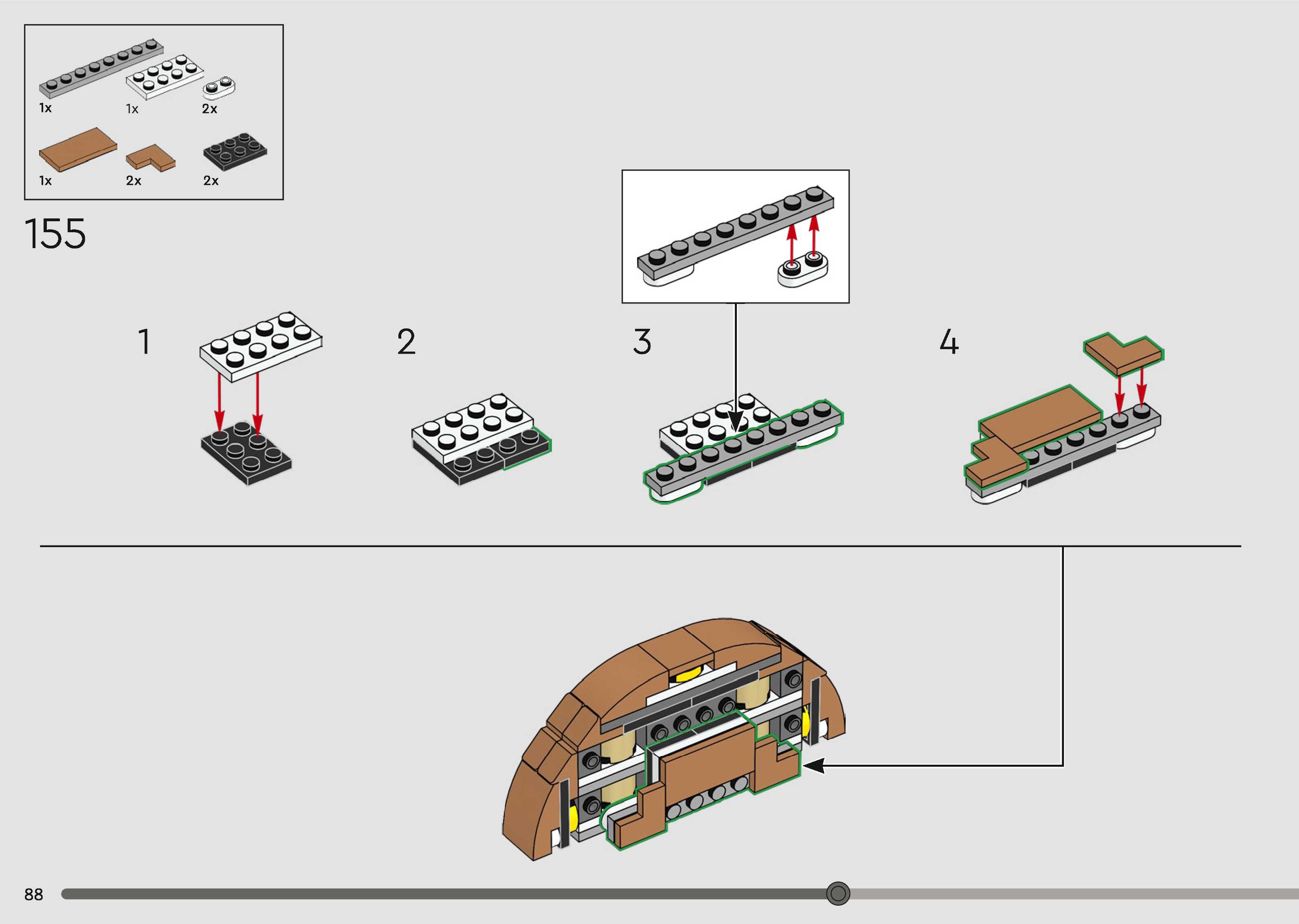 1x
1x
2x
1x
2x
2x

155

1

2

3

4

88