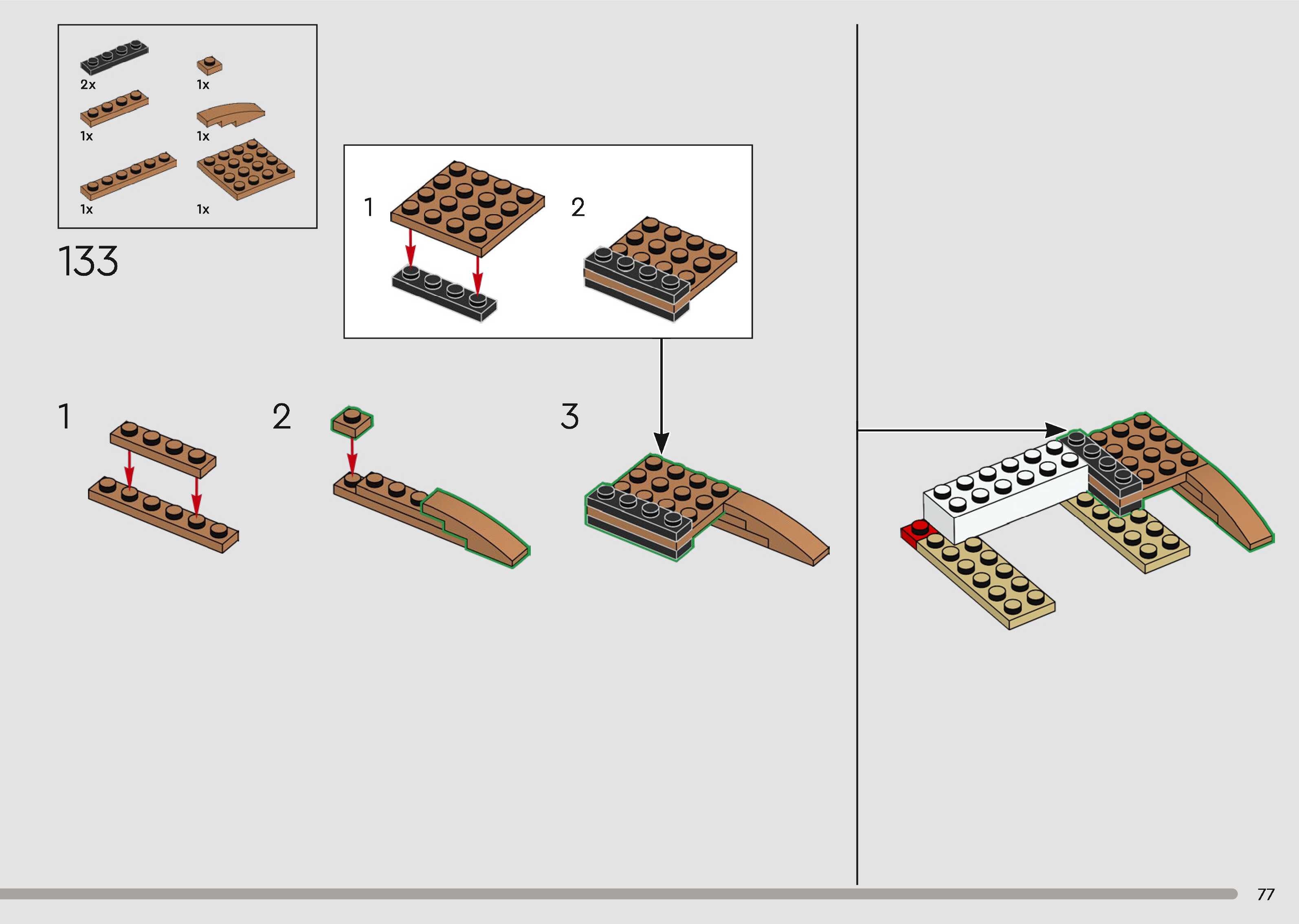 2x
1x
1x
1x
1x
1x

133

1
2

1
2
3

77