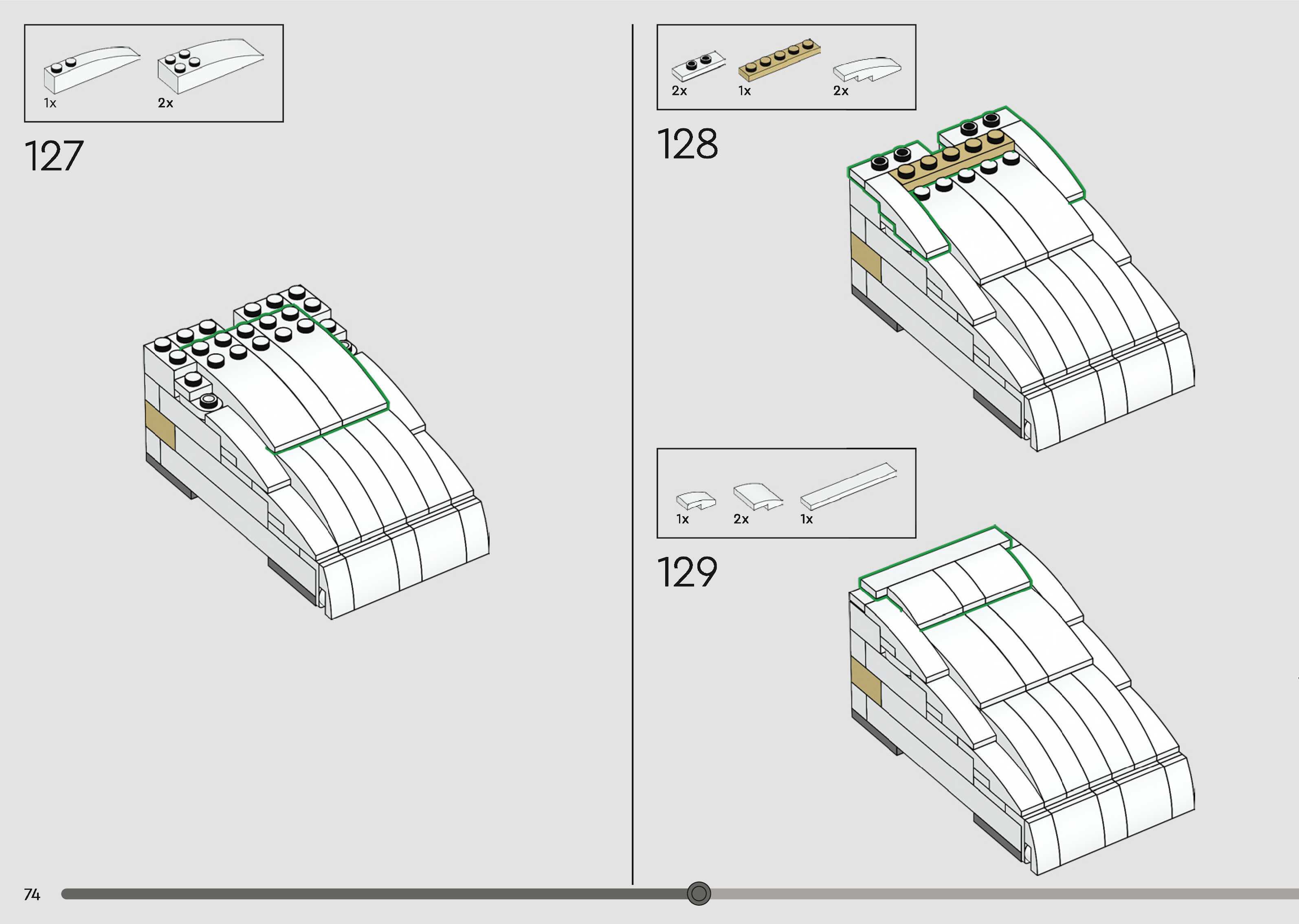 1x
2x

127

2x
1x
2x

128

1x
2x
1x

129

74