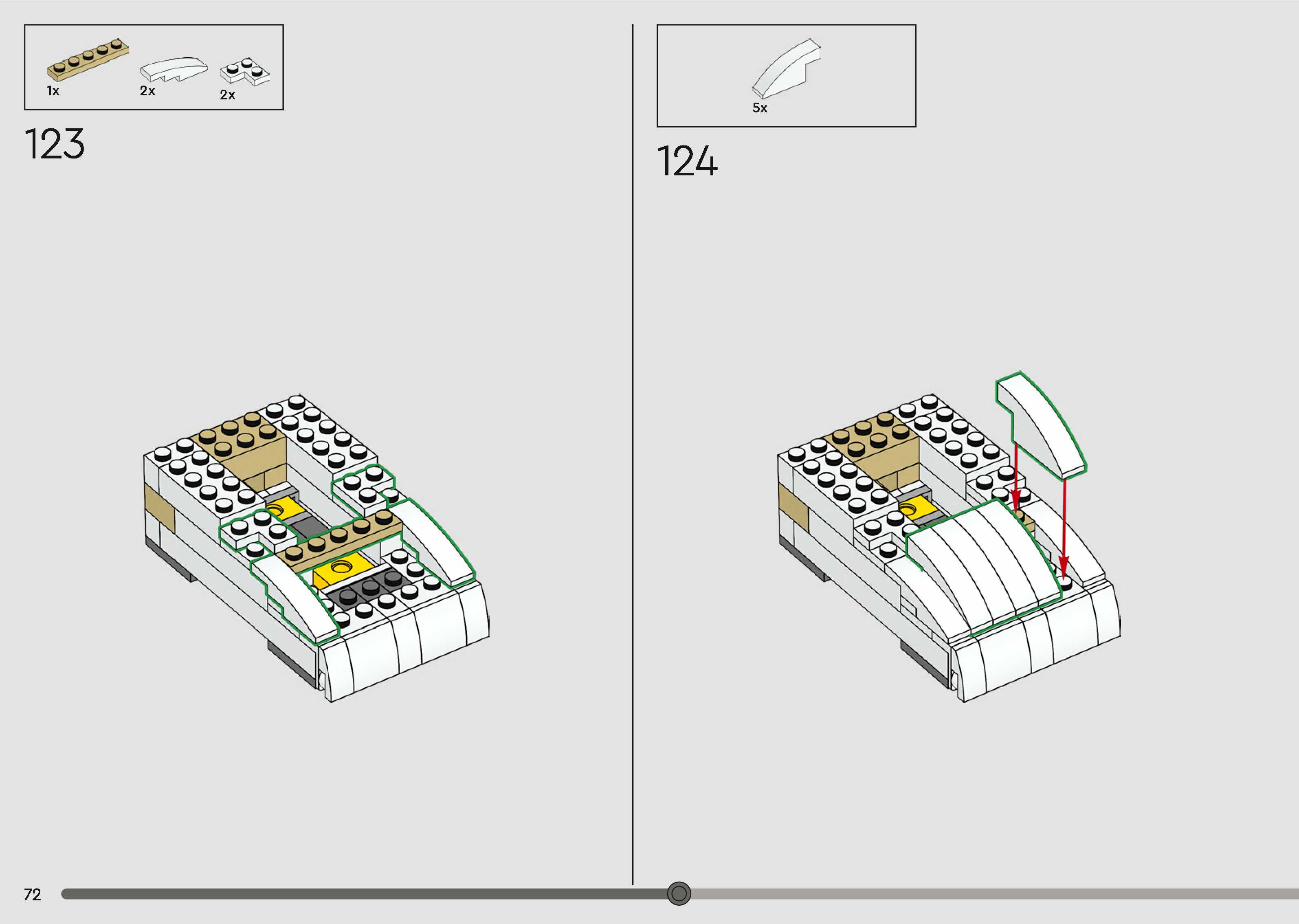 1x
2x
2x

123

5x

124

72