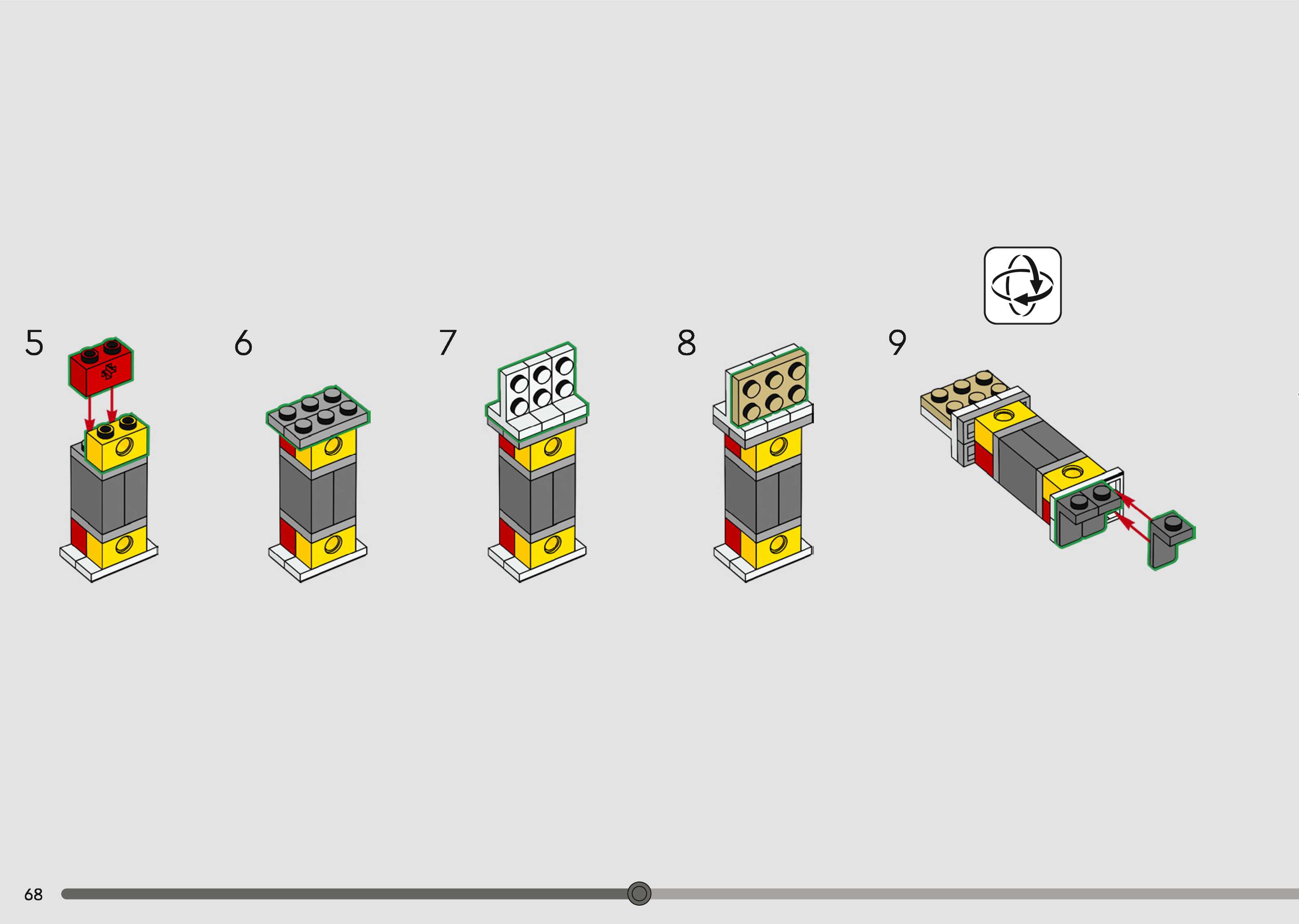 5

6

7

8

9

68