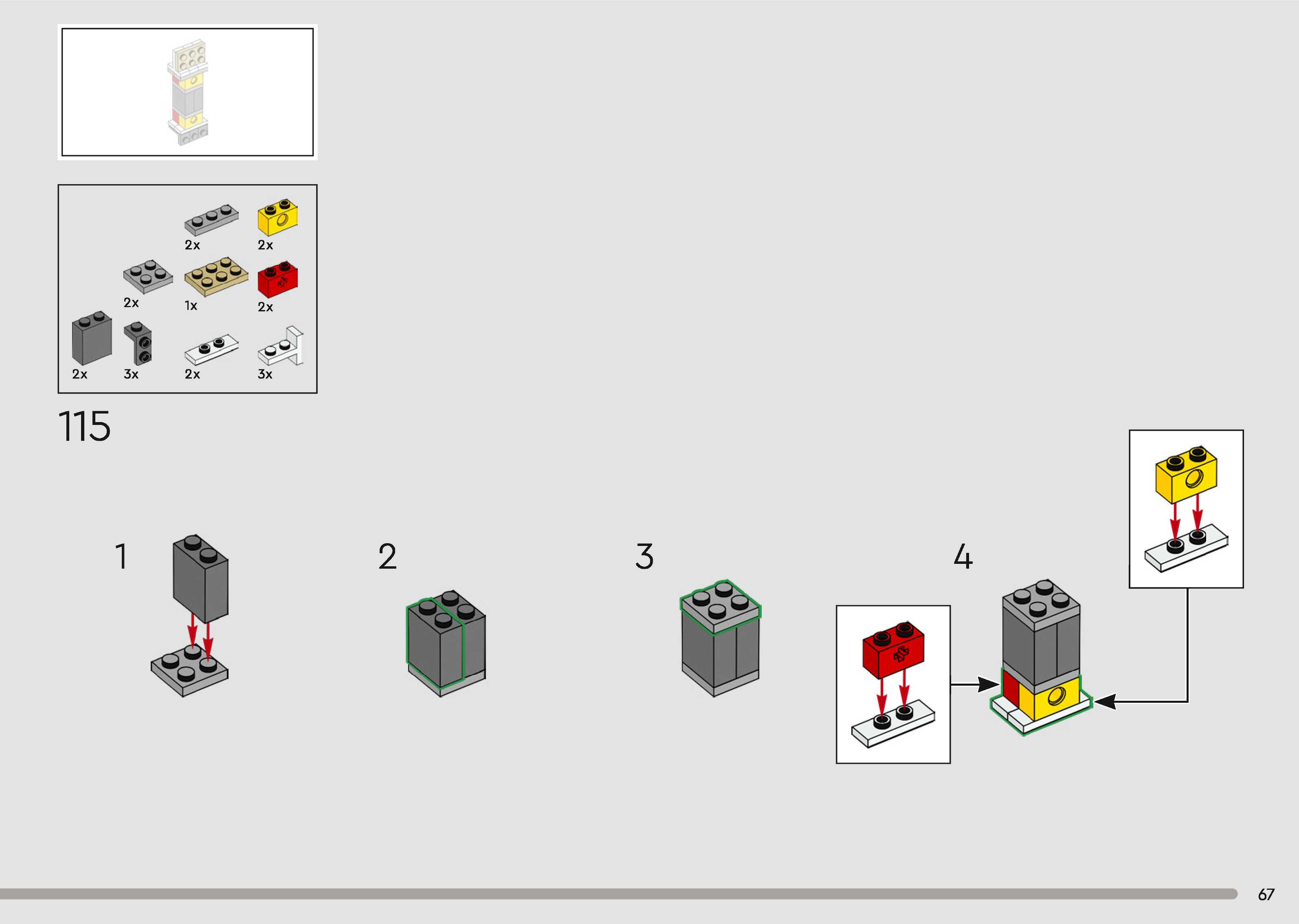 2x
2x
2x
1x
2x
2x
3x
2x
3x

115

1
2
3
4

67