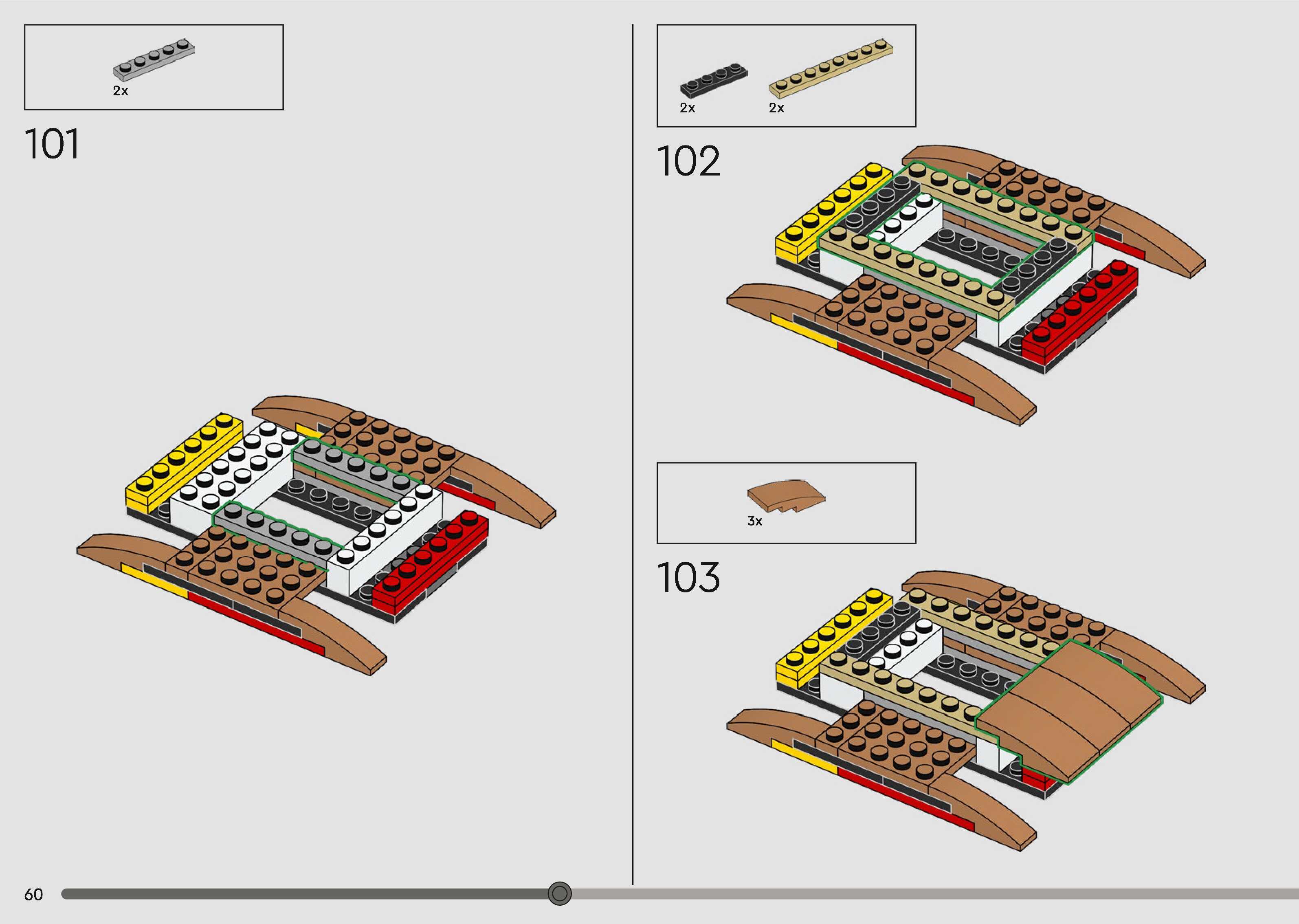 2x

101

2x 2x

102

3x

103

60