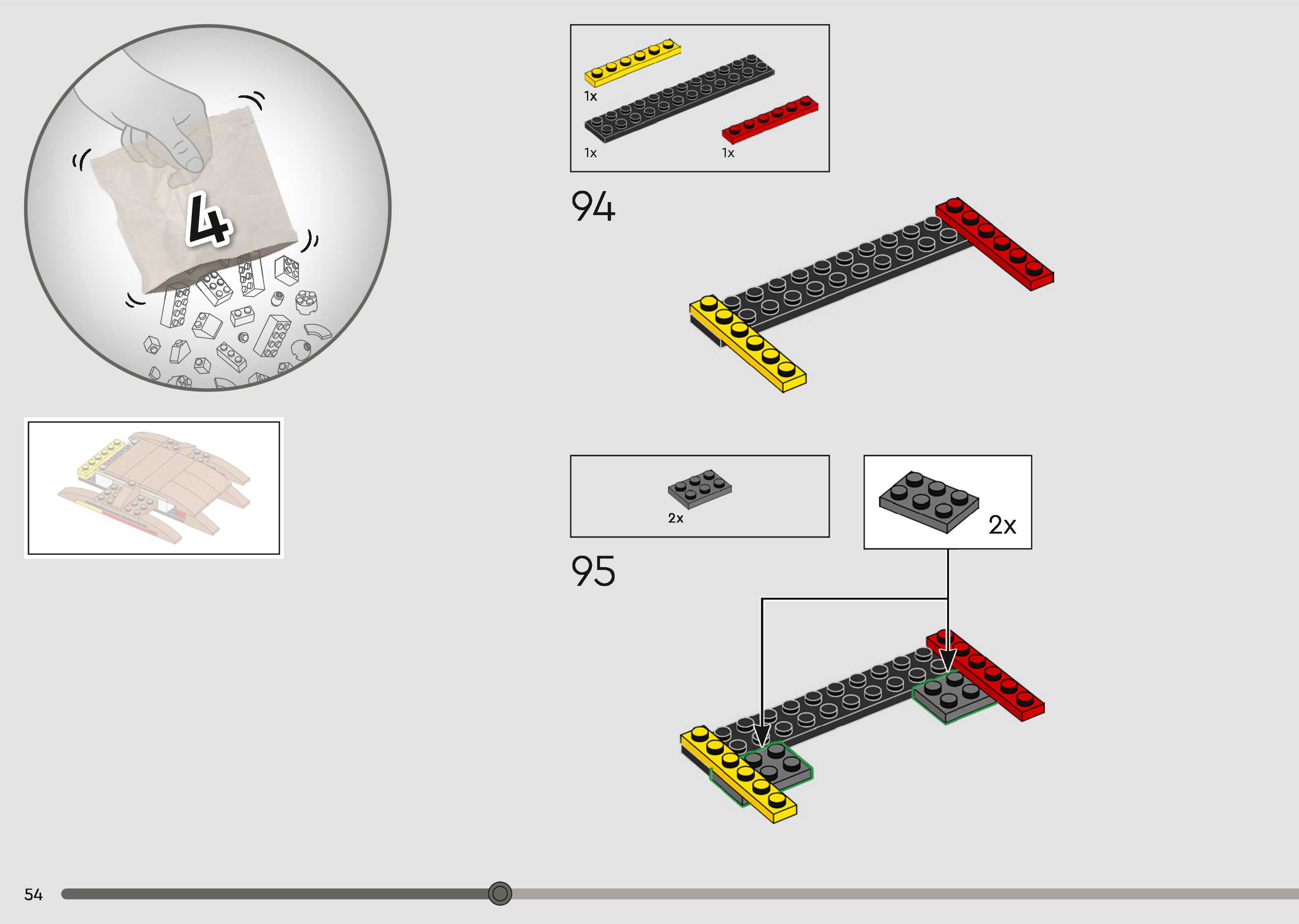 4

1x

1x

1x

94

2x

2x

95

54