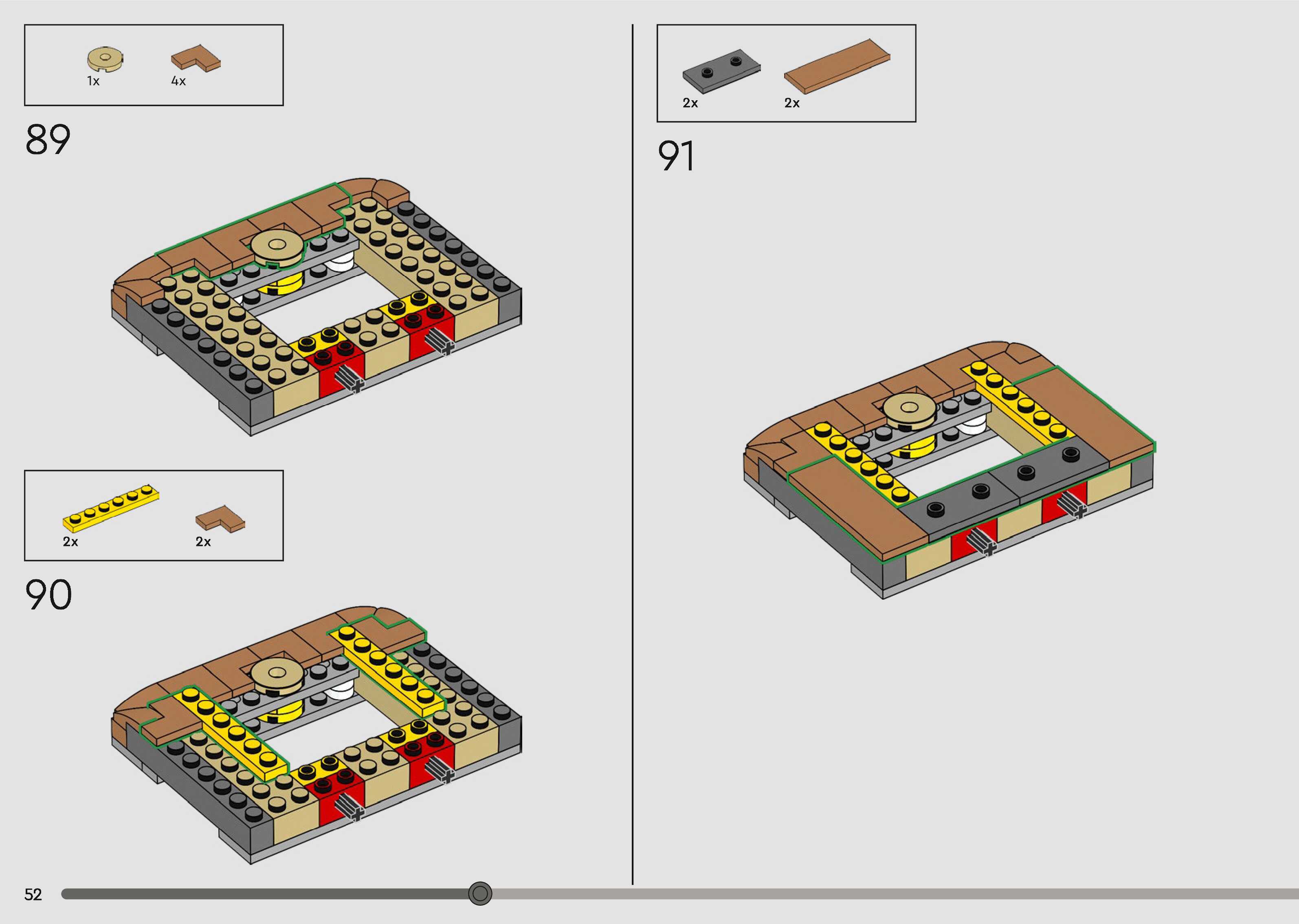 1x 4x

89

2x 2x

90

2x 2x

91

52