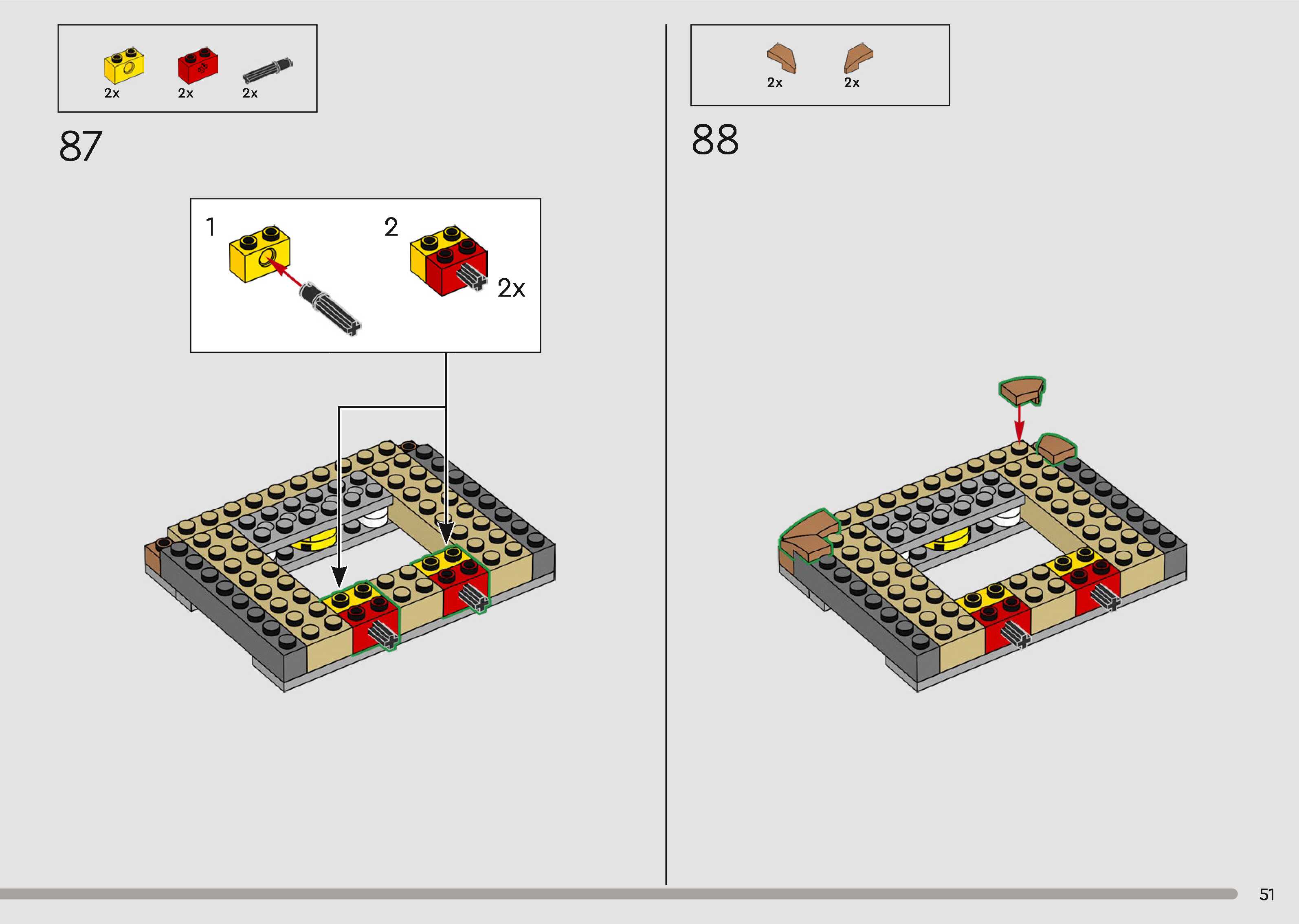 2x 2x 2x

87

1

2

2x

2x 2x

88

51