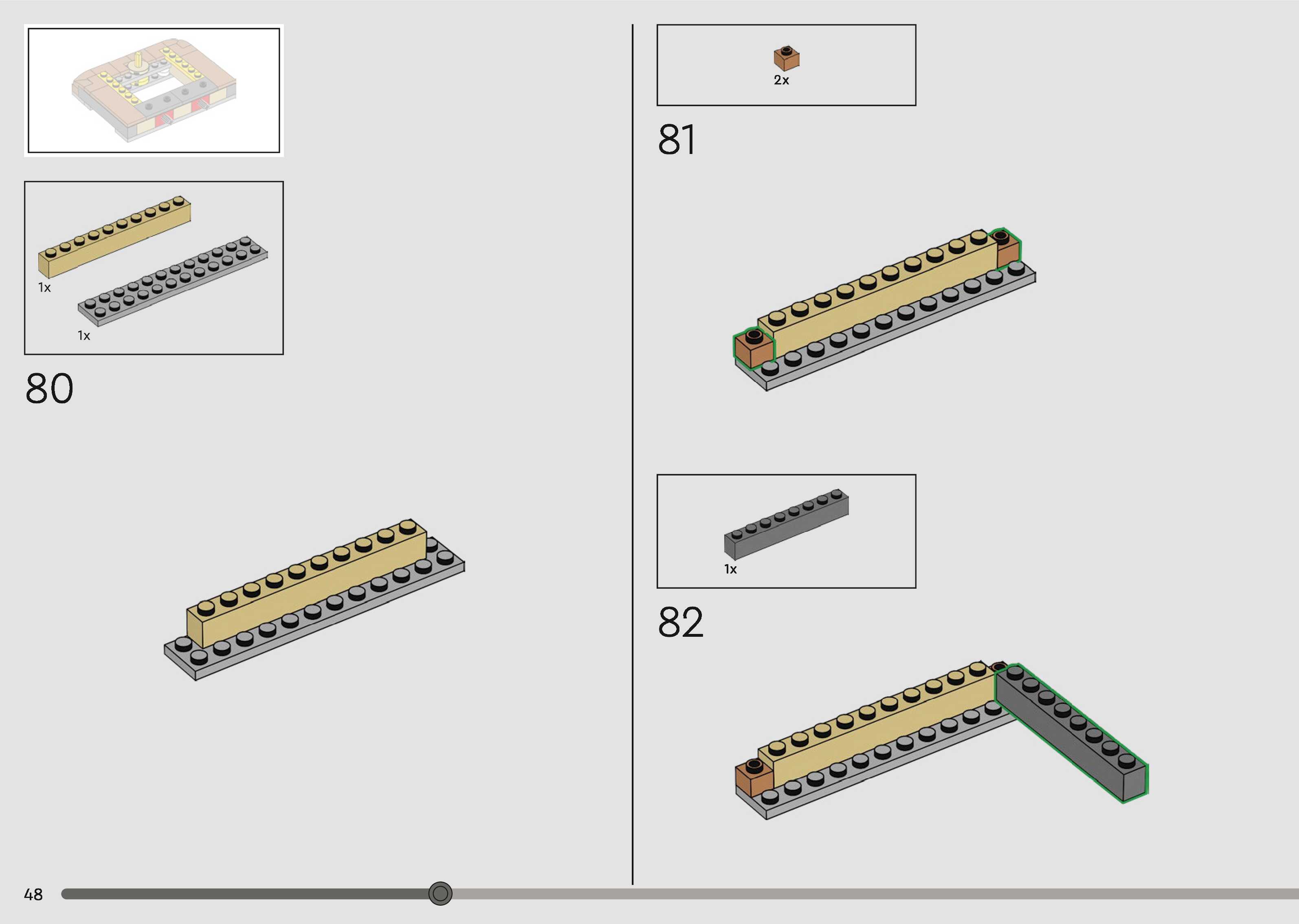 1x

1x

80

2x

81

1x

82

48