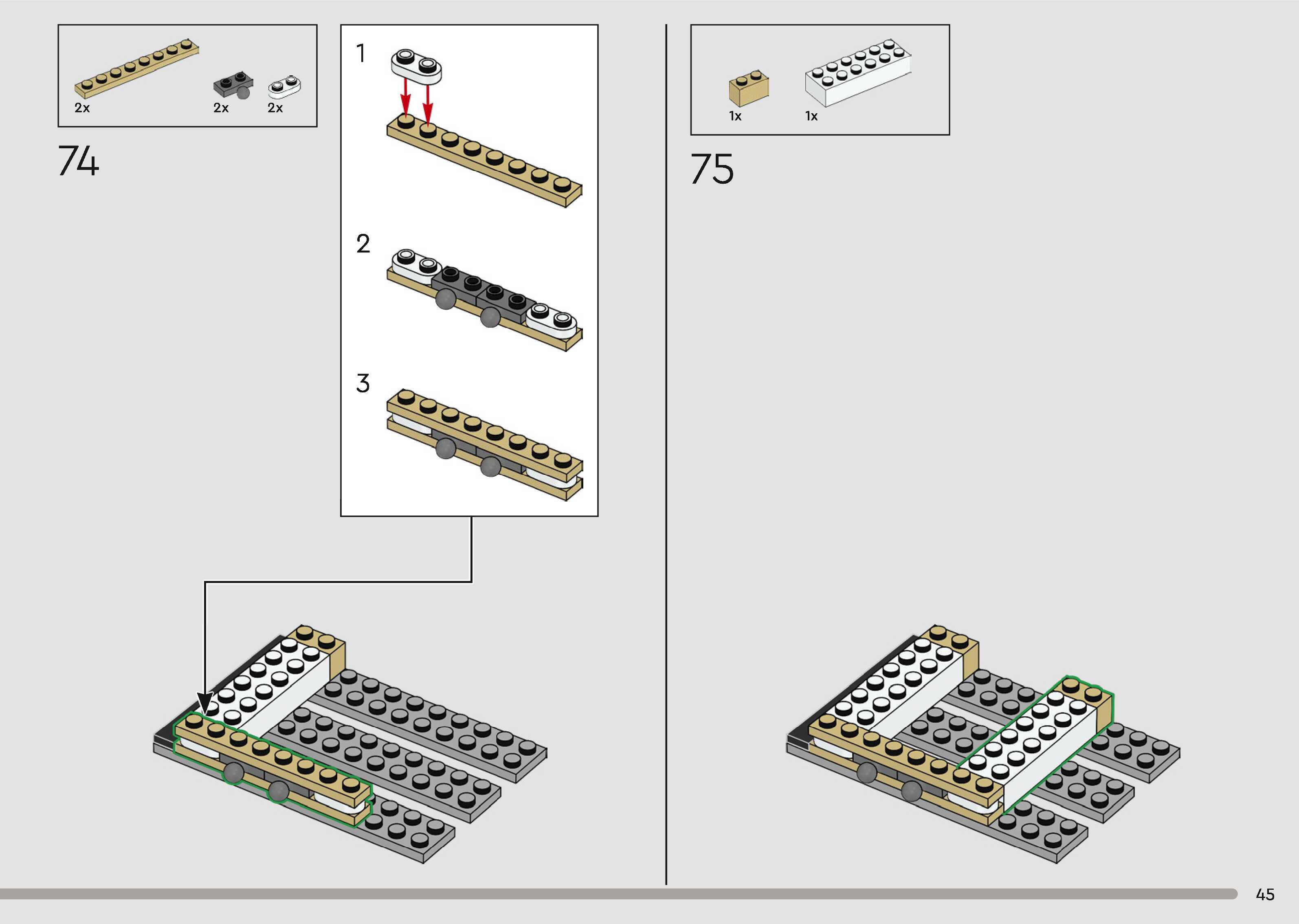 2x 2x 2x

74

1

2

3

1x 1x

75

45