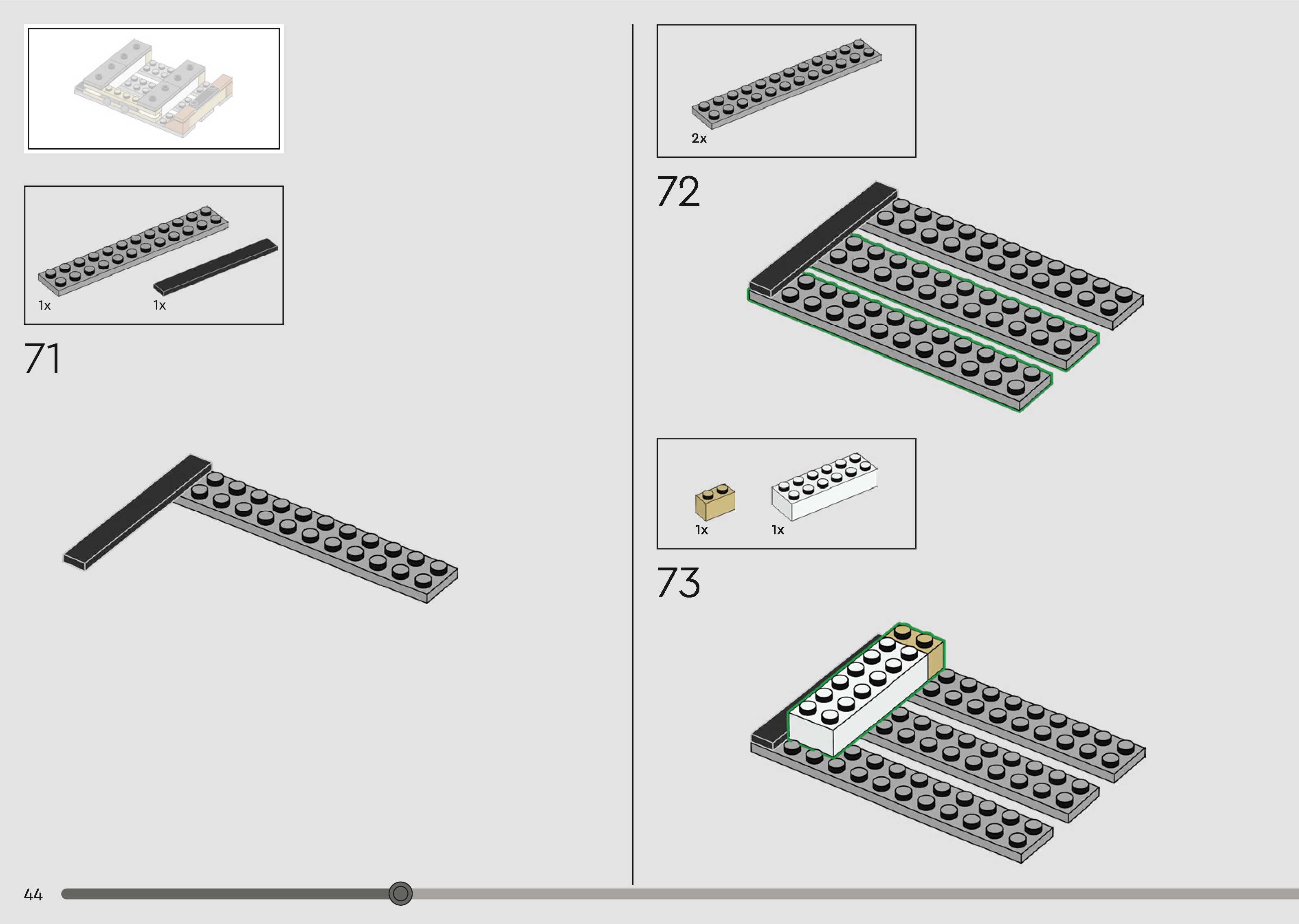 1x
1x

71

2x

72

1x
1x

73

44