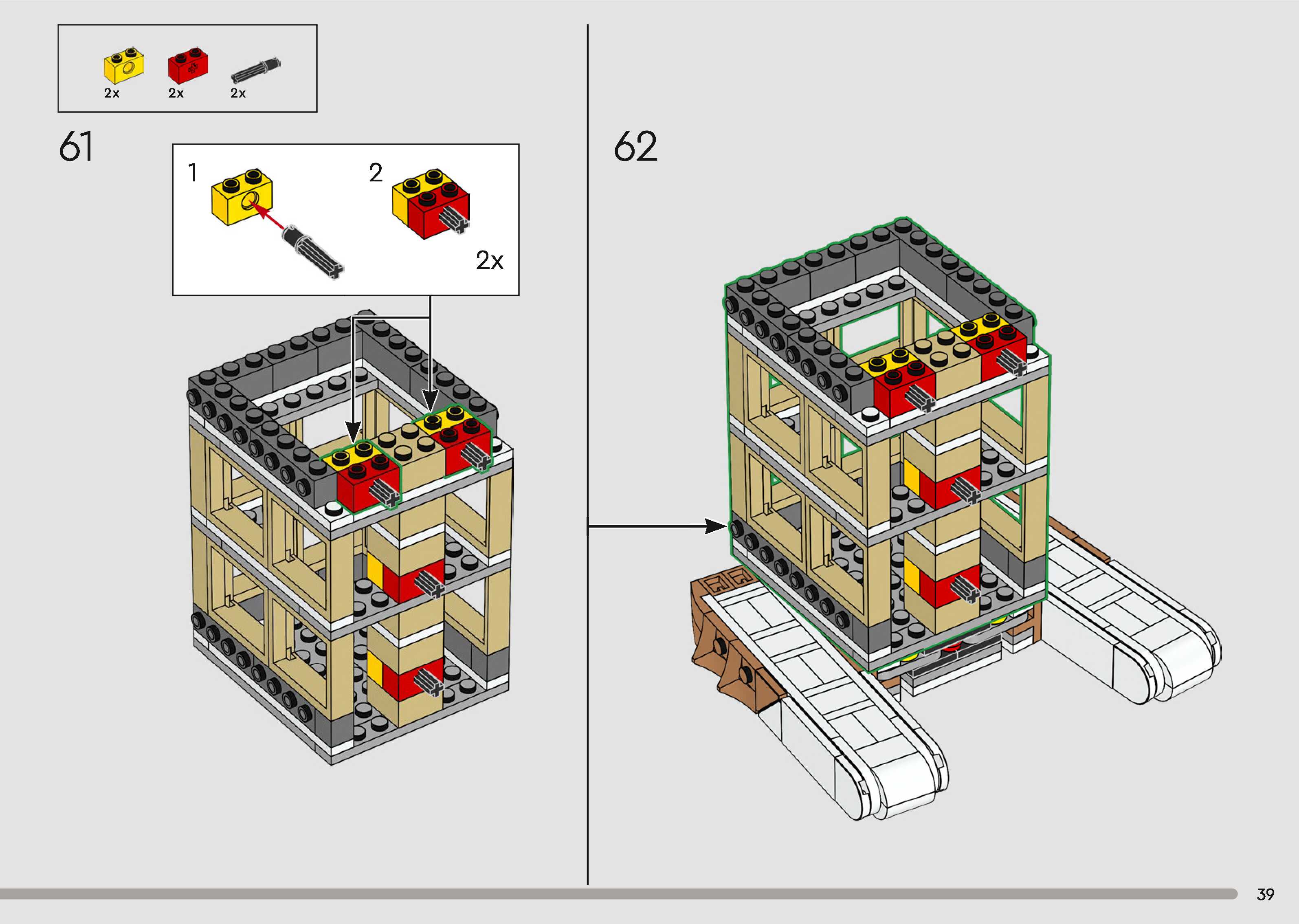 2x 2x 2x

61

1

2

2x

62

39