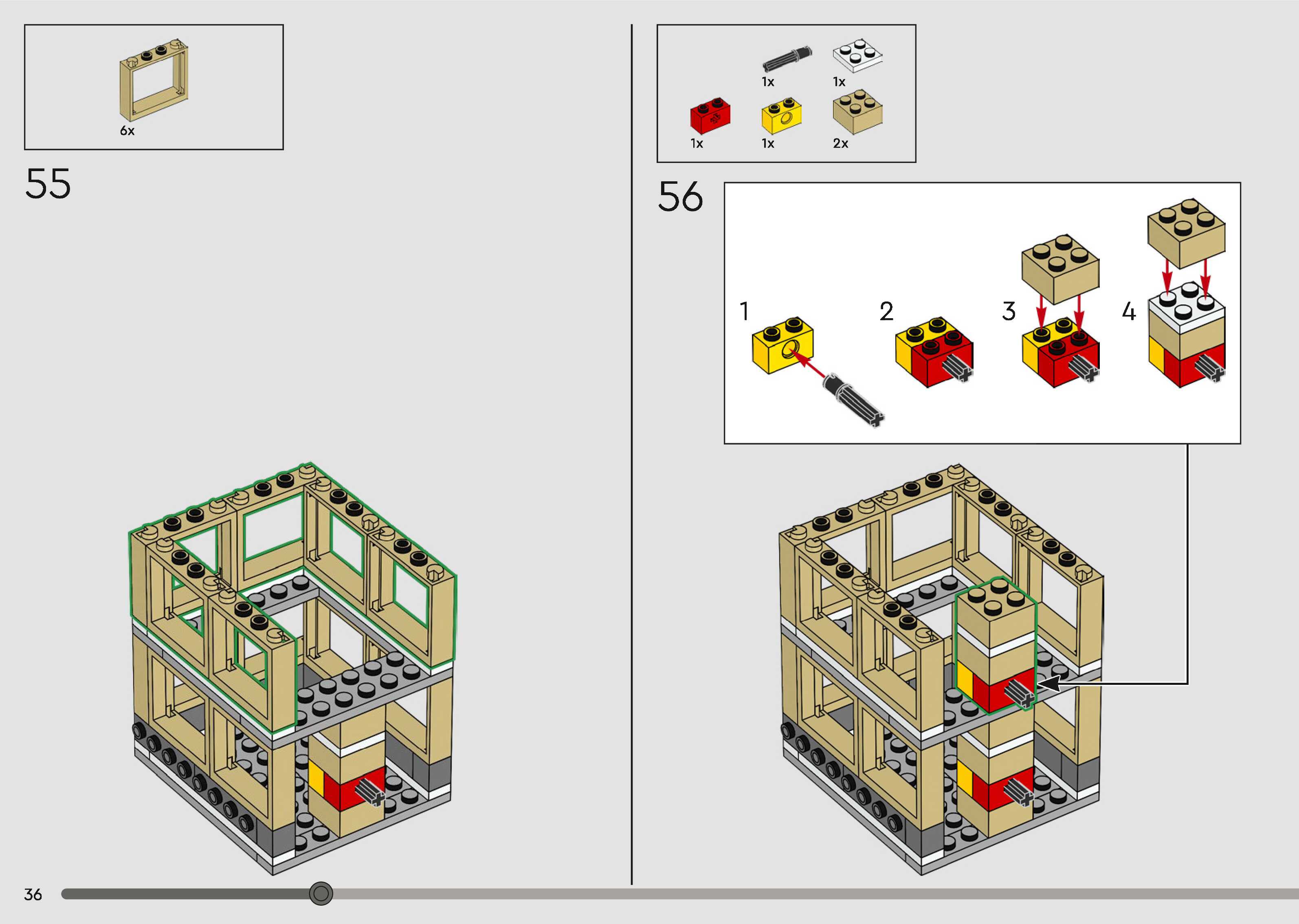 6x

55

1x
1x
1x
1x
2x

56

1
2
3
4

36