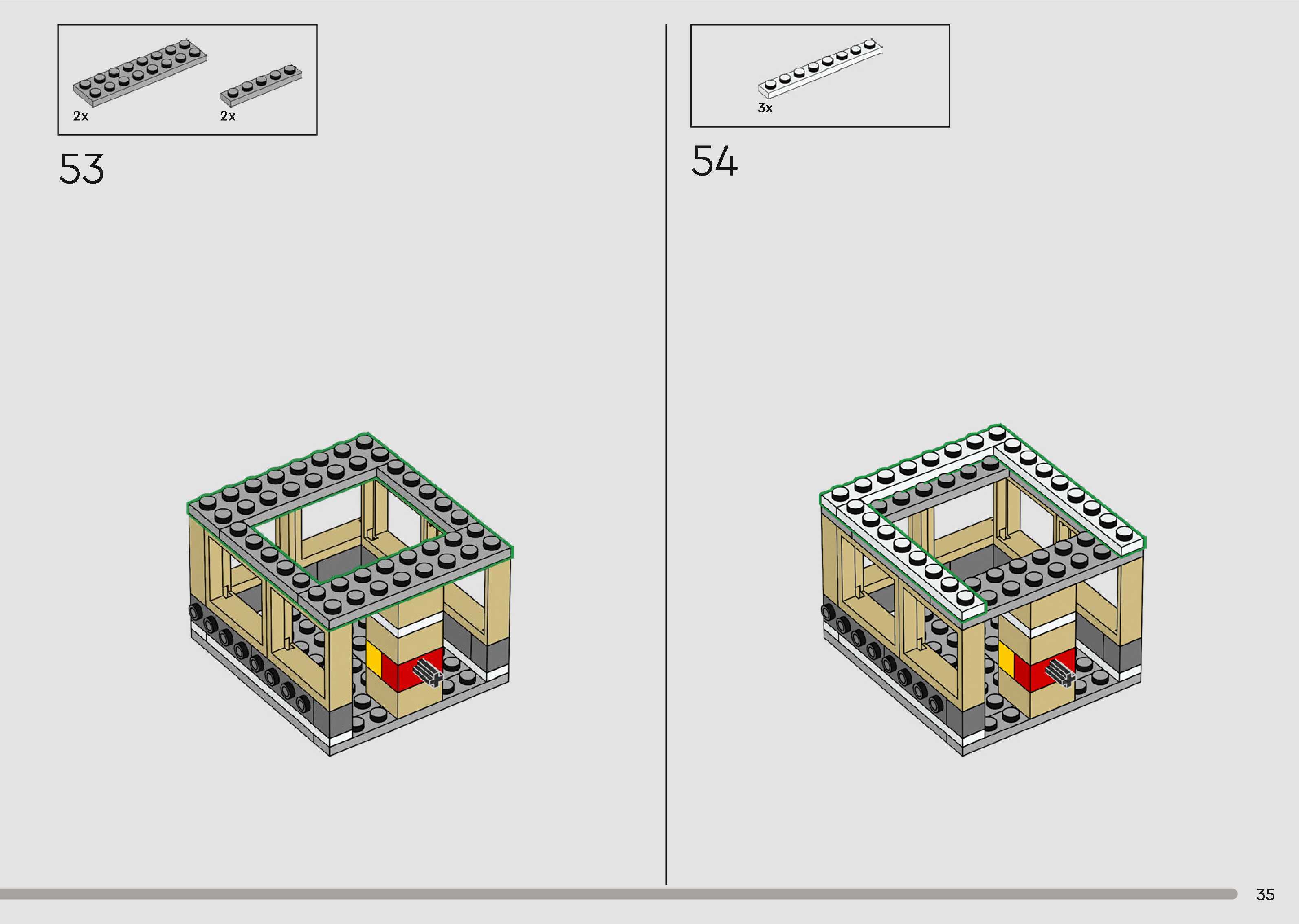 2x

2x

53

3x

54

35