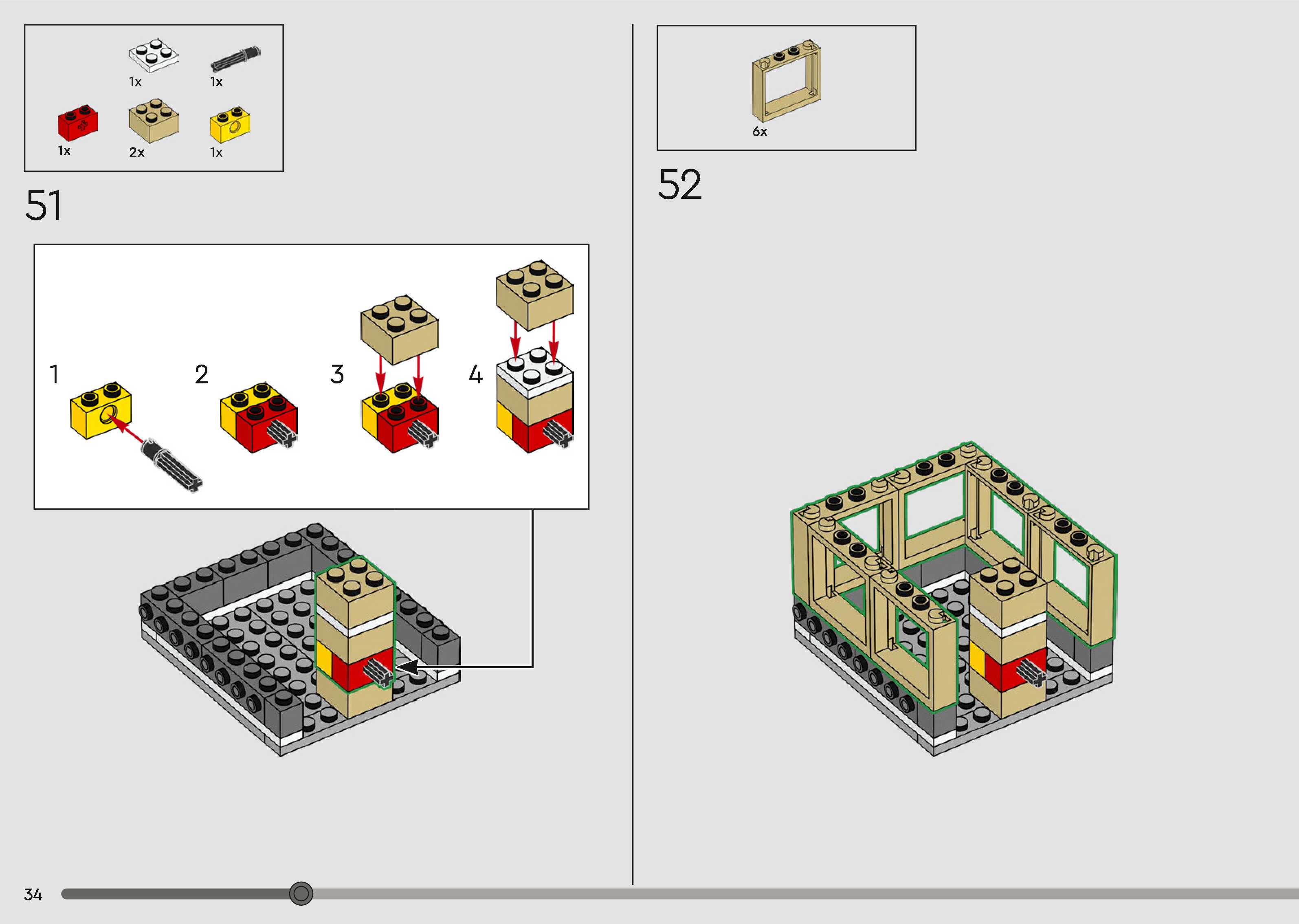 1x
1x
1x
2x
1x

51

1
2
3
4

6x

52

34