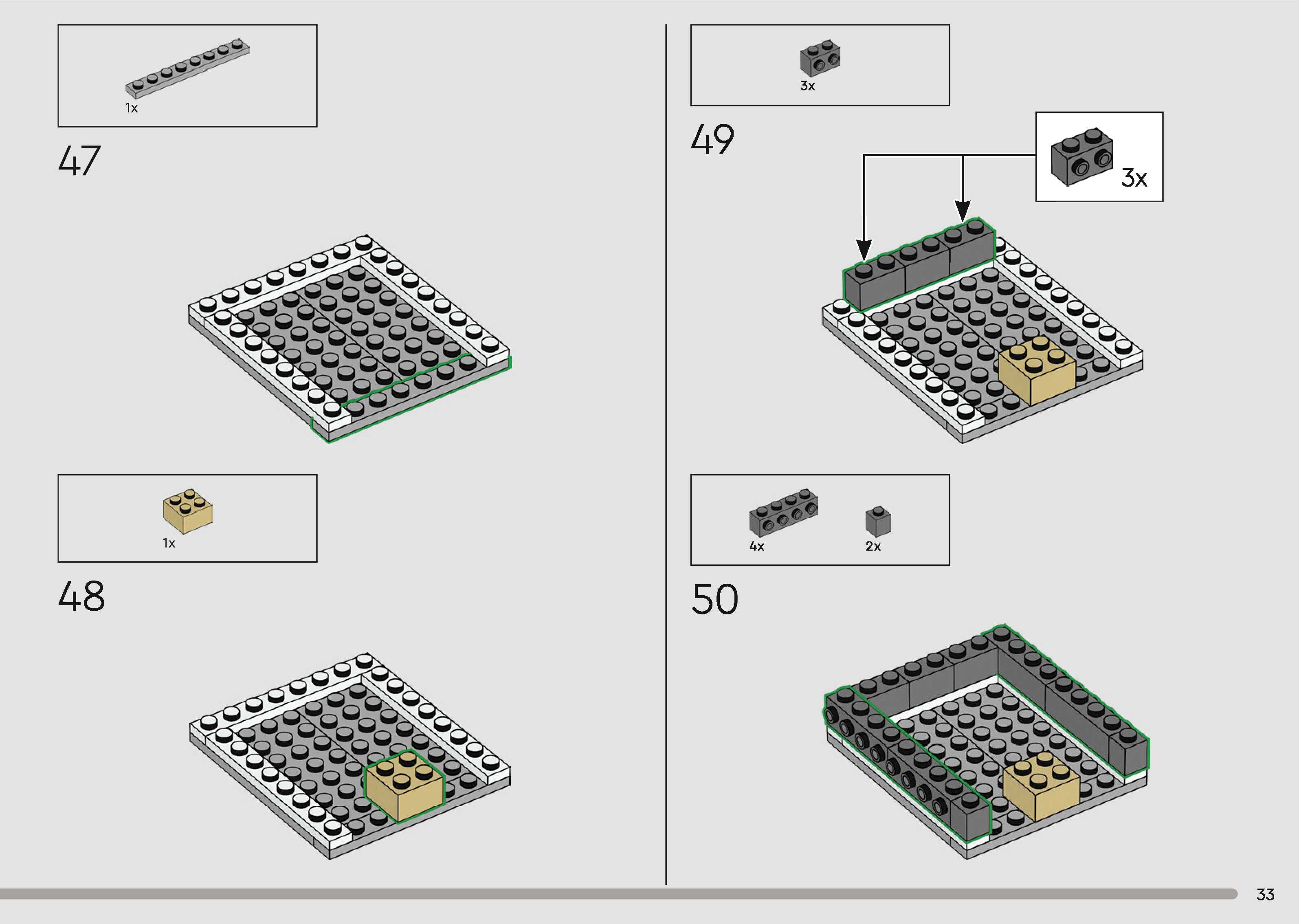 1x

47

1x

48

3x

49

3x

4x

2x

50

33