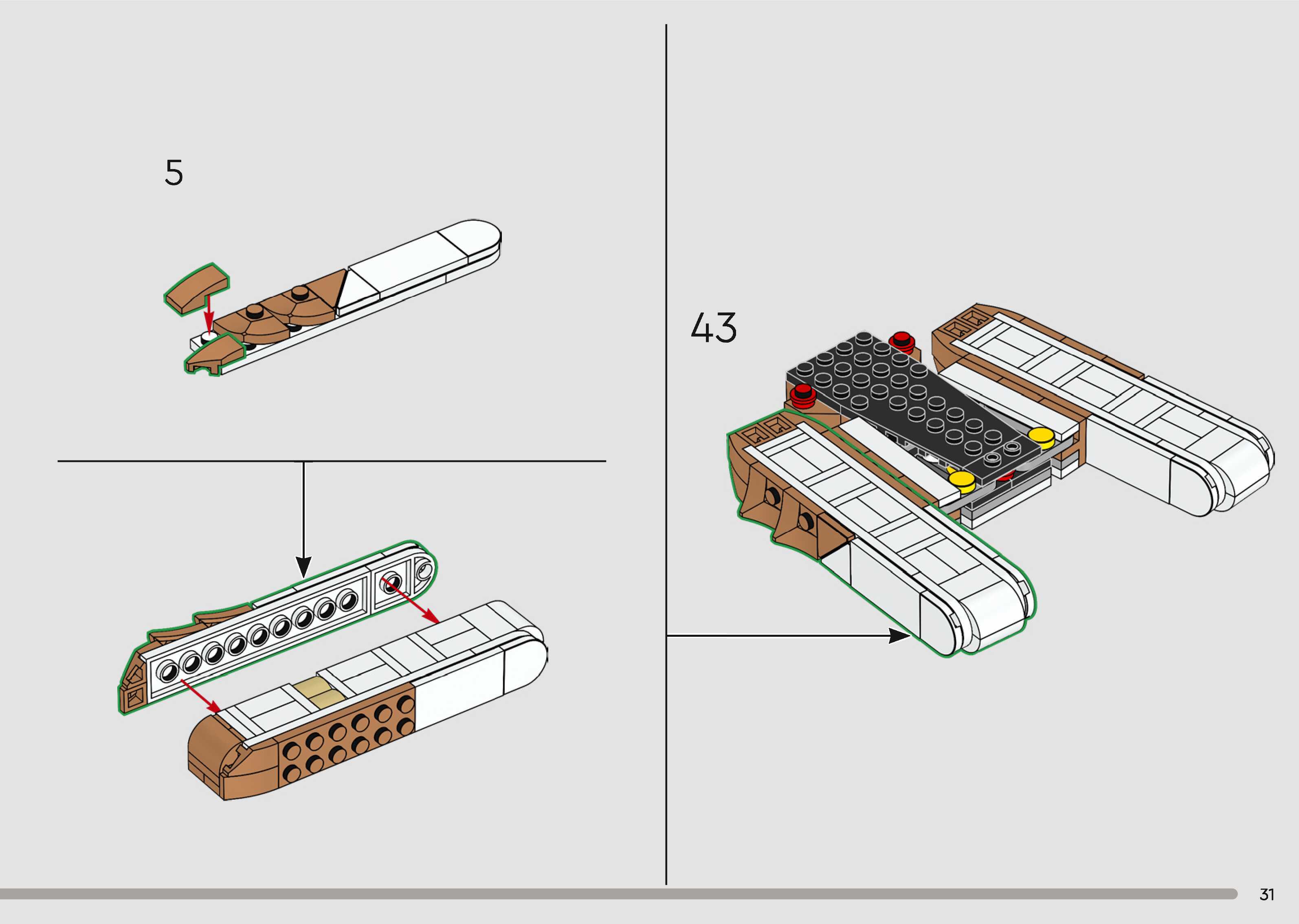 5

43

31