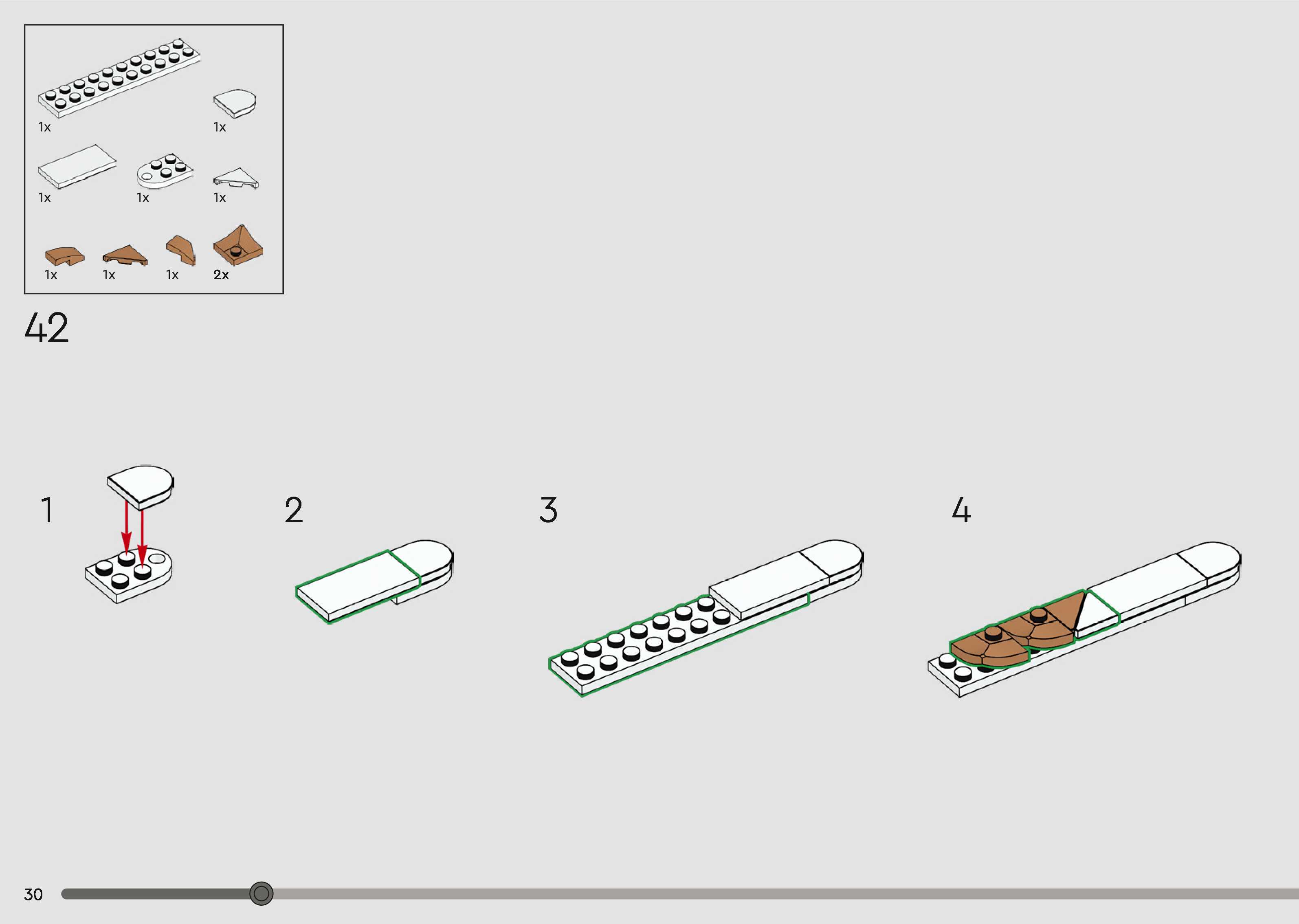 1x
1x
1x
1x
1x
1x
1x
1x
2x

42

1

2

3

4

30