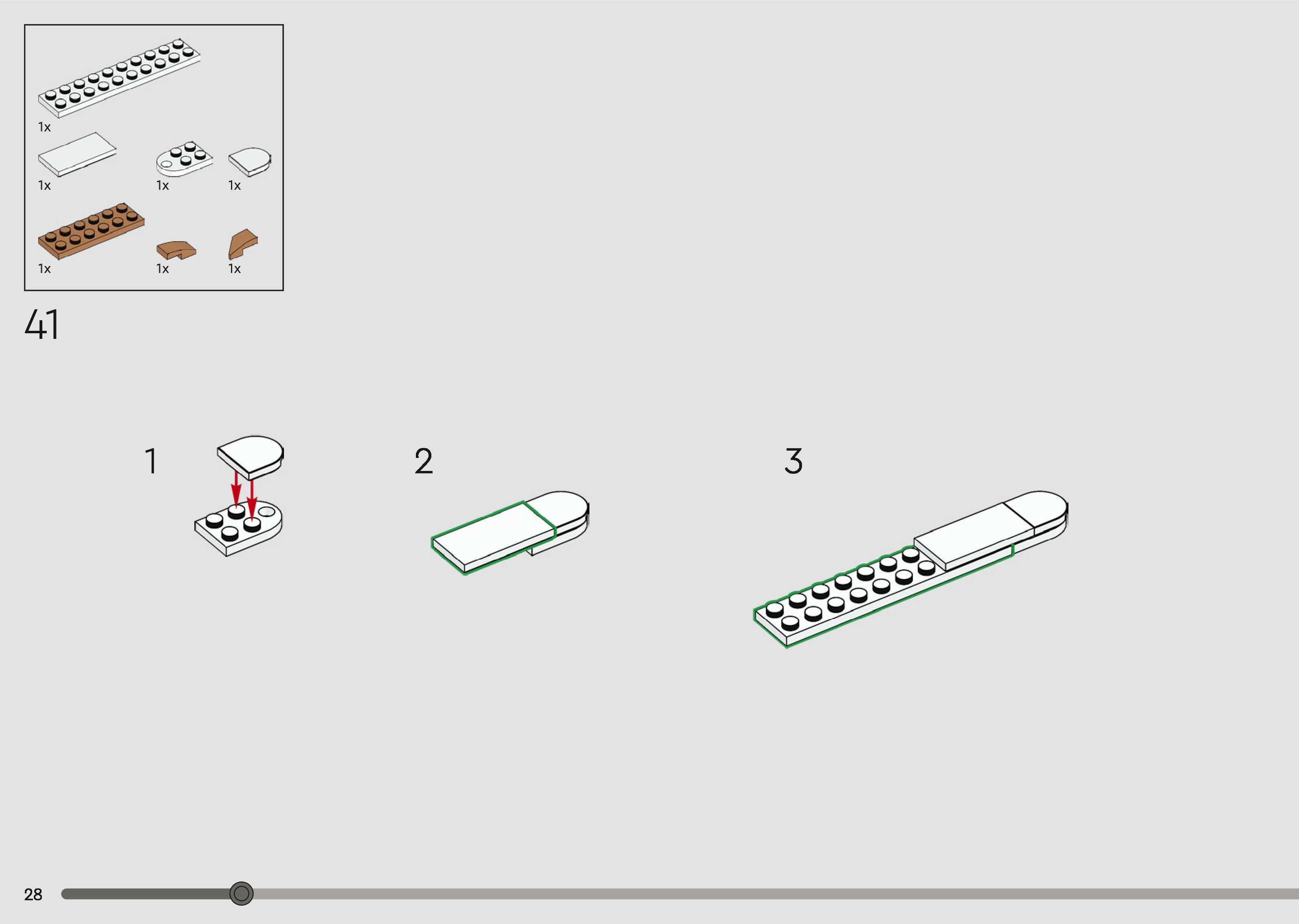 1x

1x 1x 1x

1x 1x 1x

41

1

2

3

28