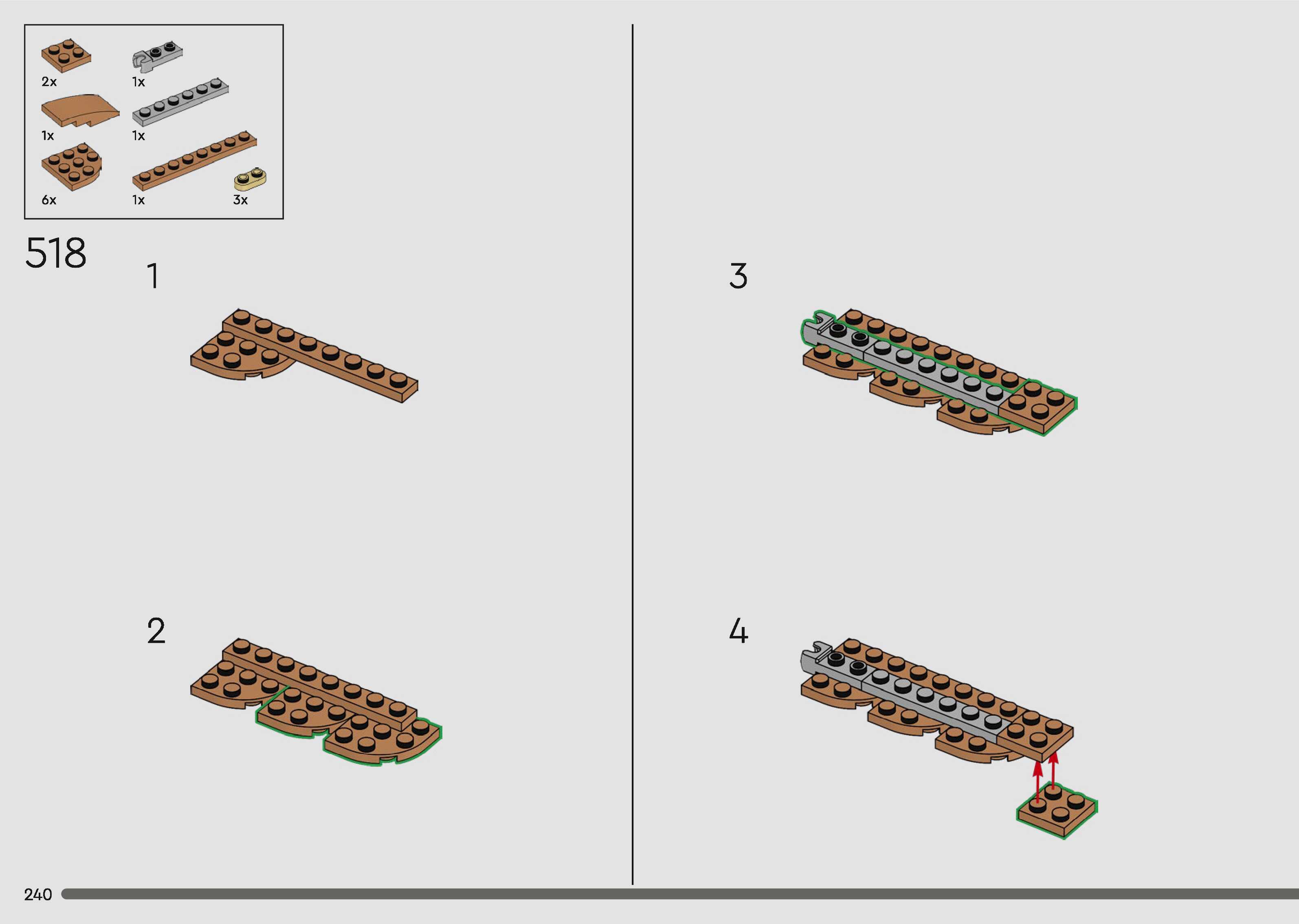 2x
1x
1x
1x
6x
1x
3x

518

1

2

3

4

240