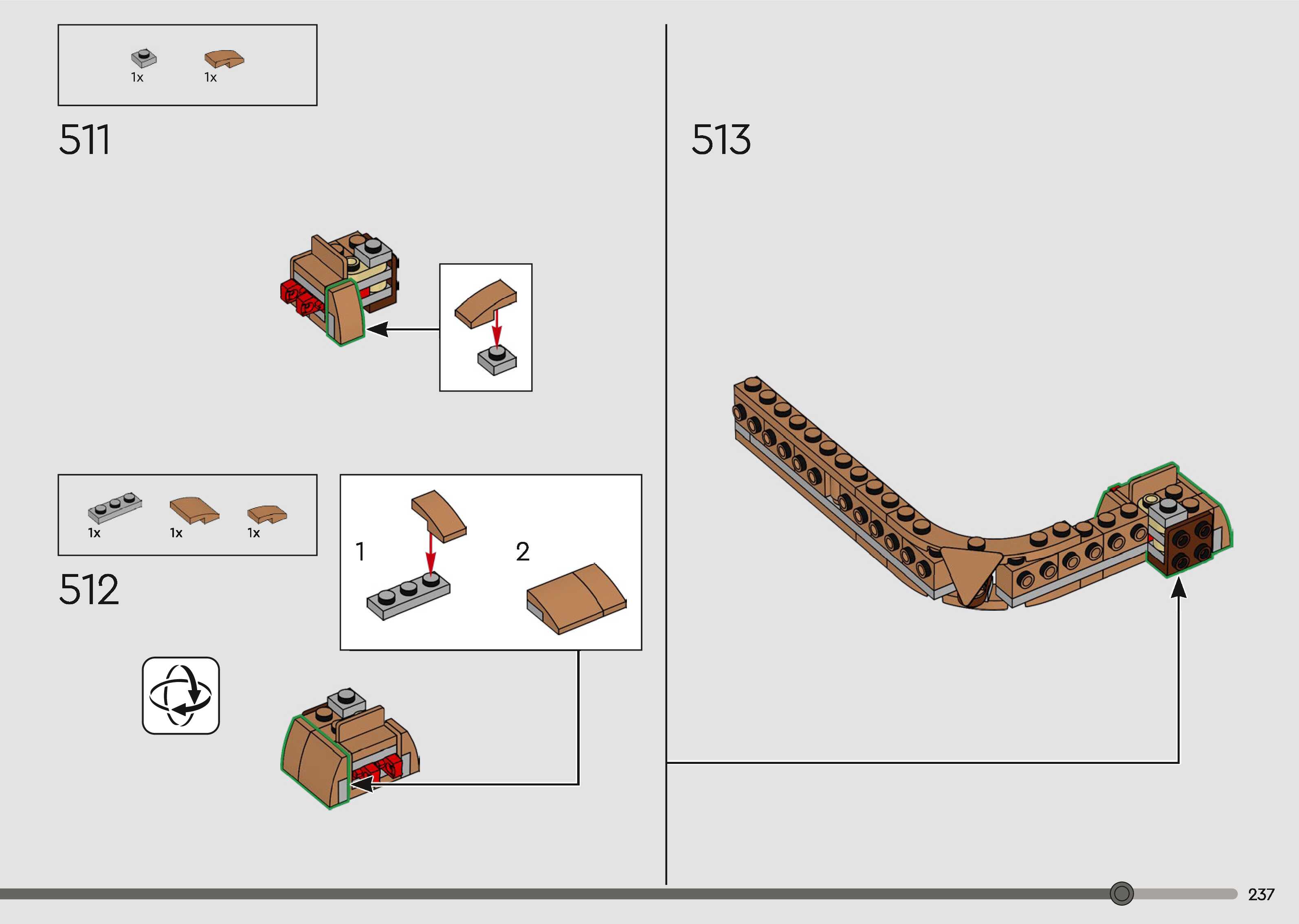 1x 1x

511

1x 1x 1x

512

1

2

513

237