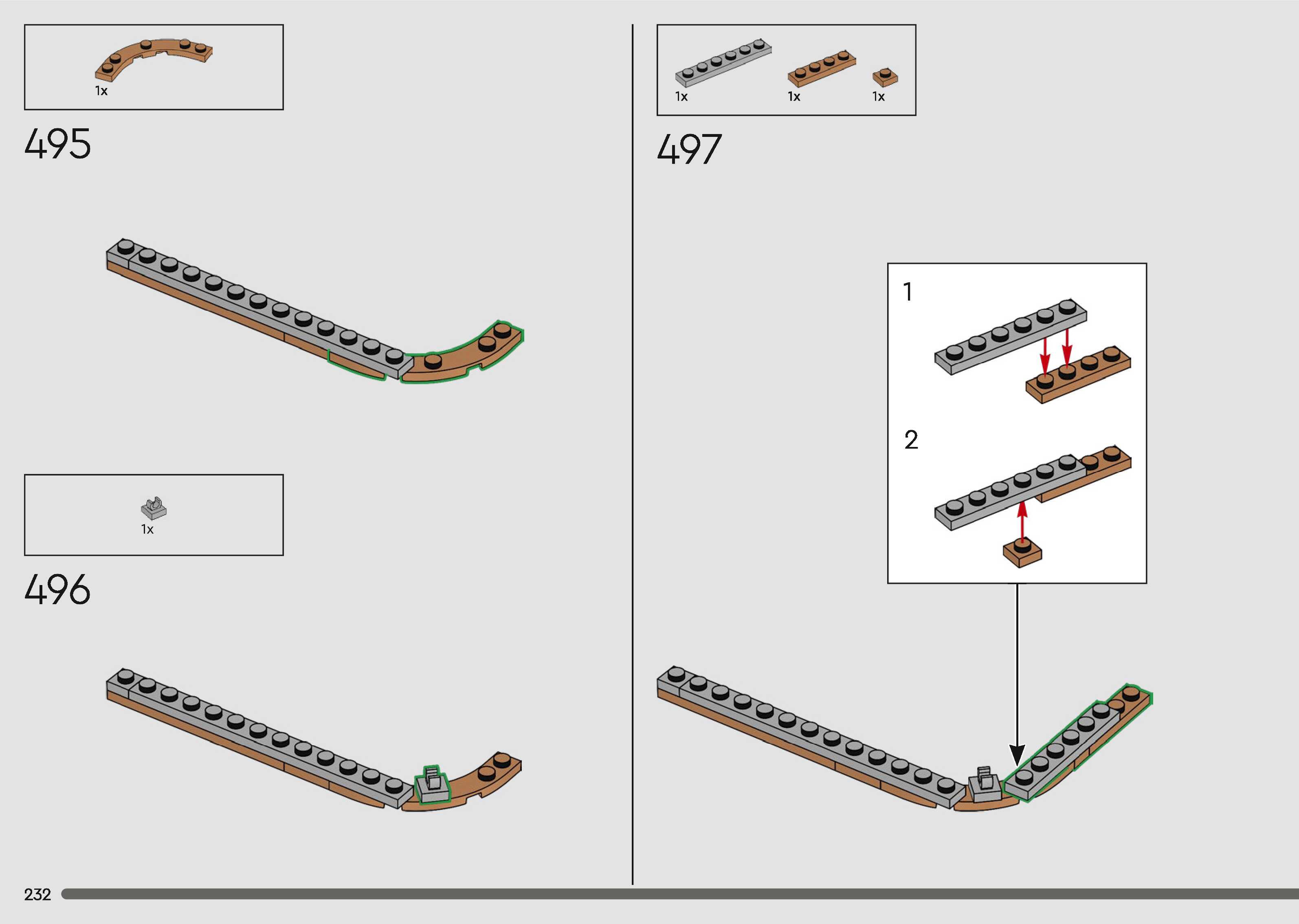 1x

495

1x

496

1x 1x 1x

497

1

2

232