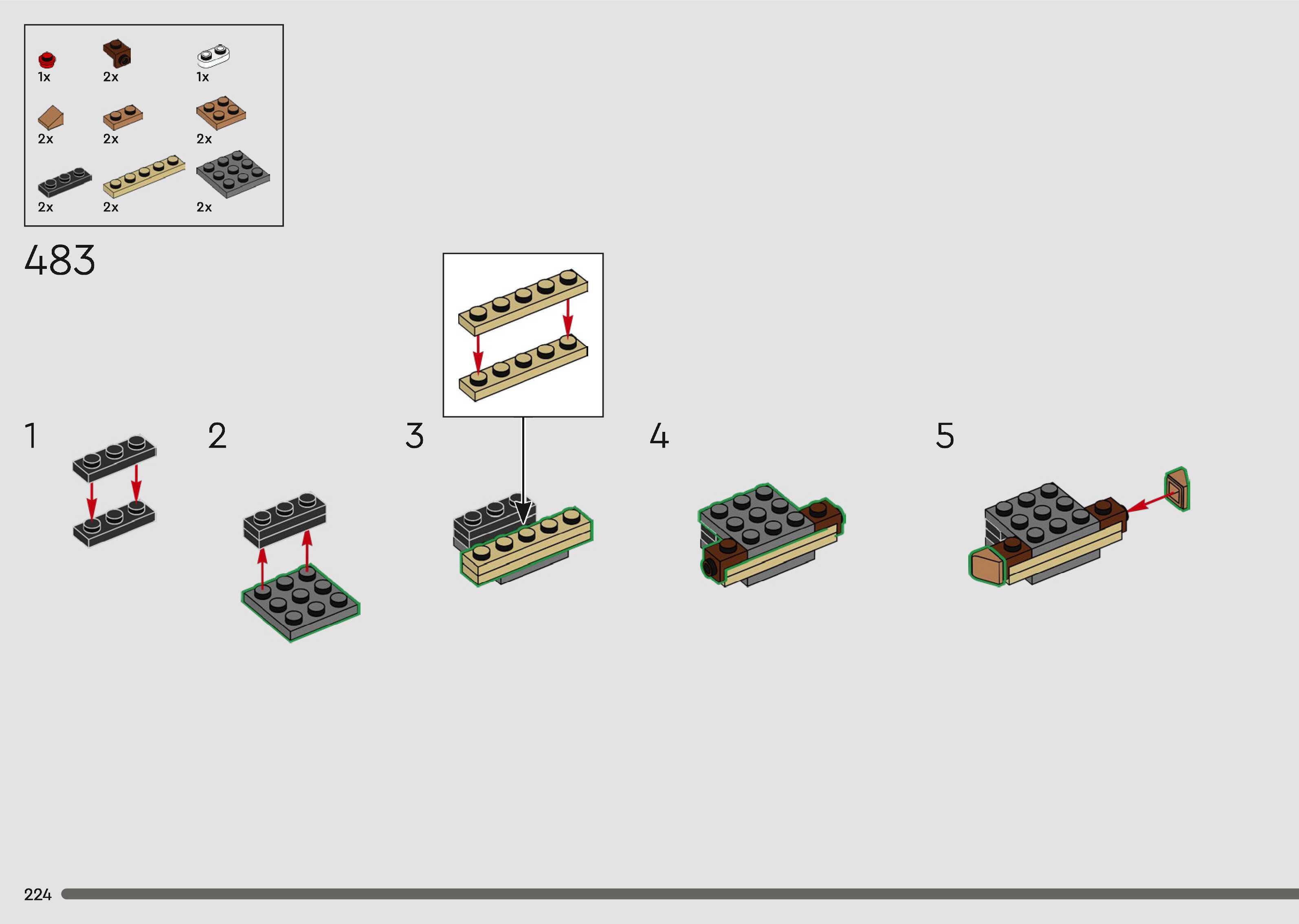 1x 2x 1x

2x 2x 2x

2x 2x 2x

483

1

2

3

4

5

224