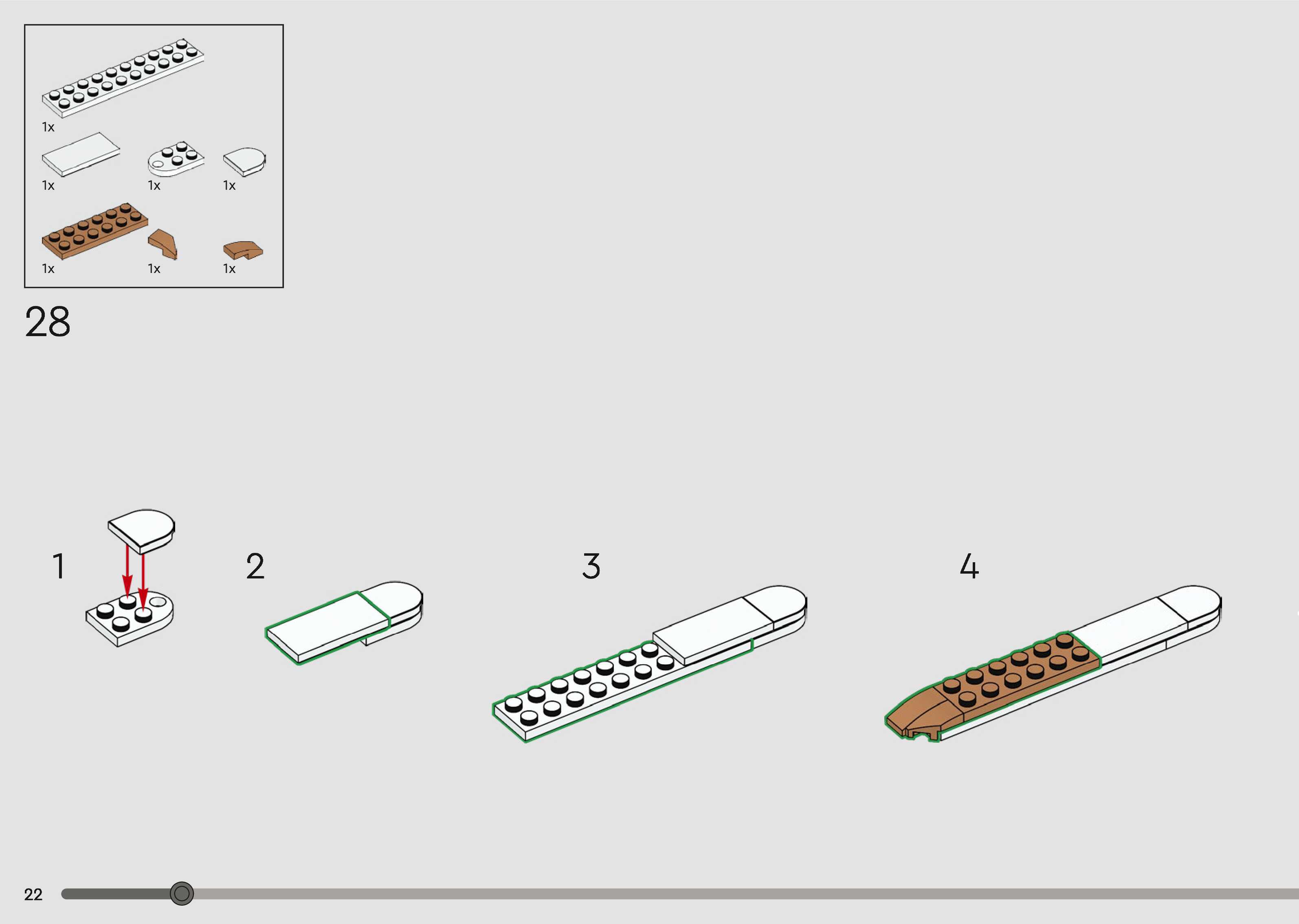 1x

1x 1x 1x

1x 1x 1x

28

1

2

3

4

22