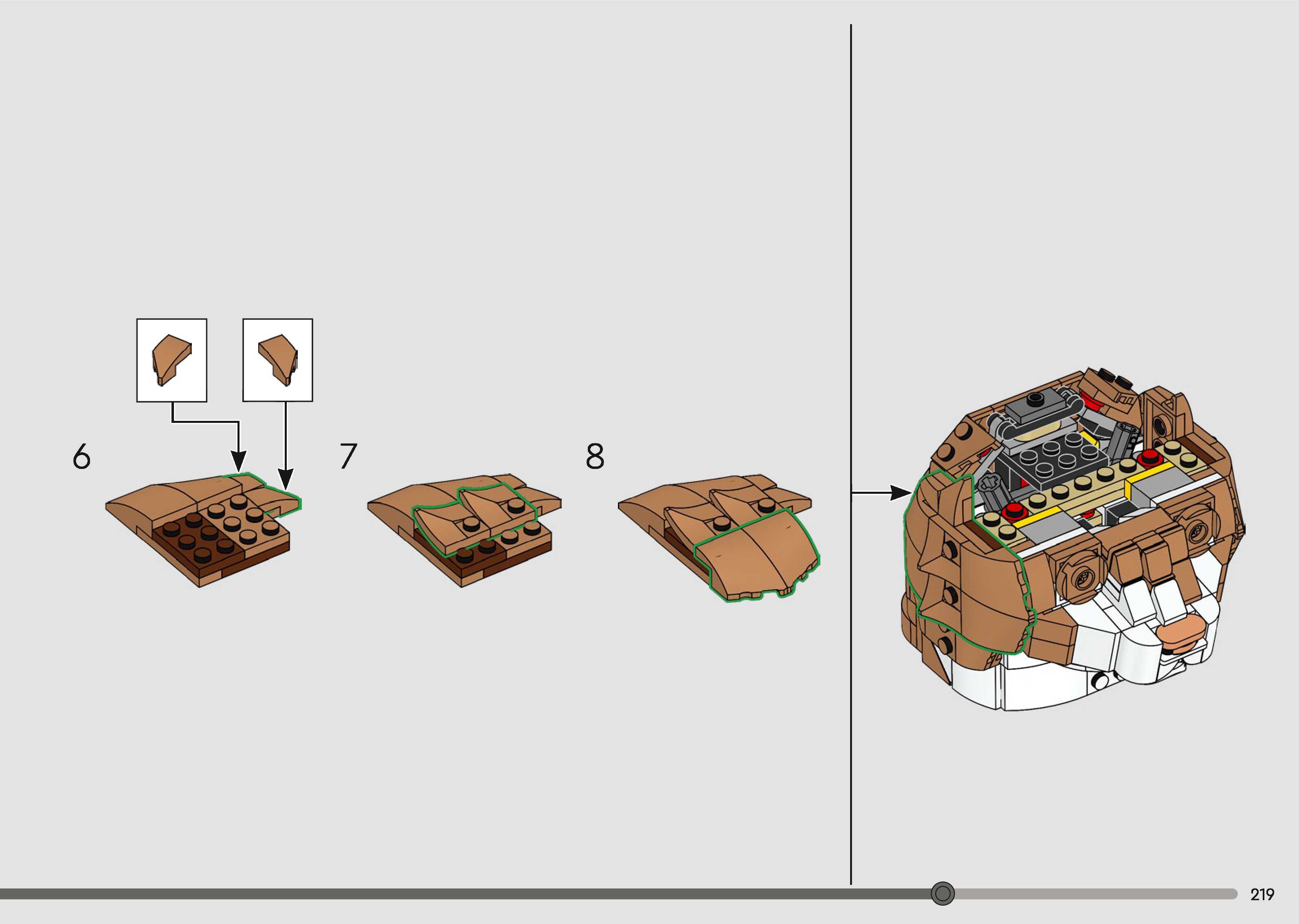 6

7

8

219