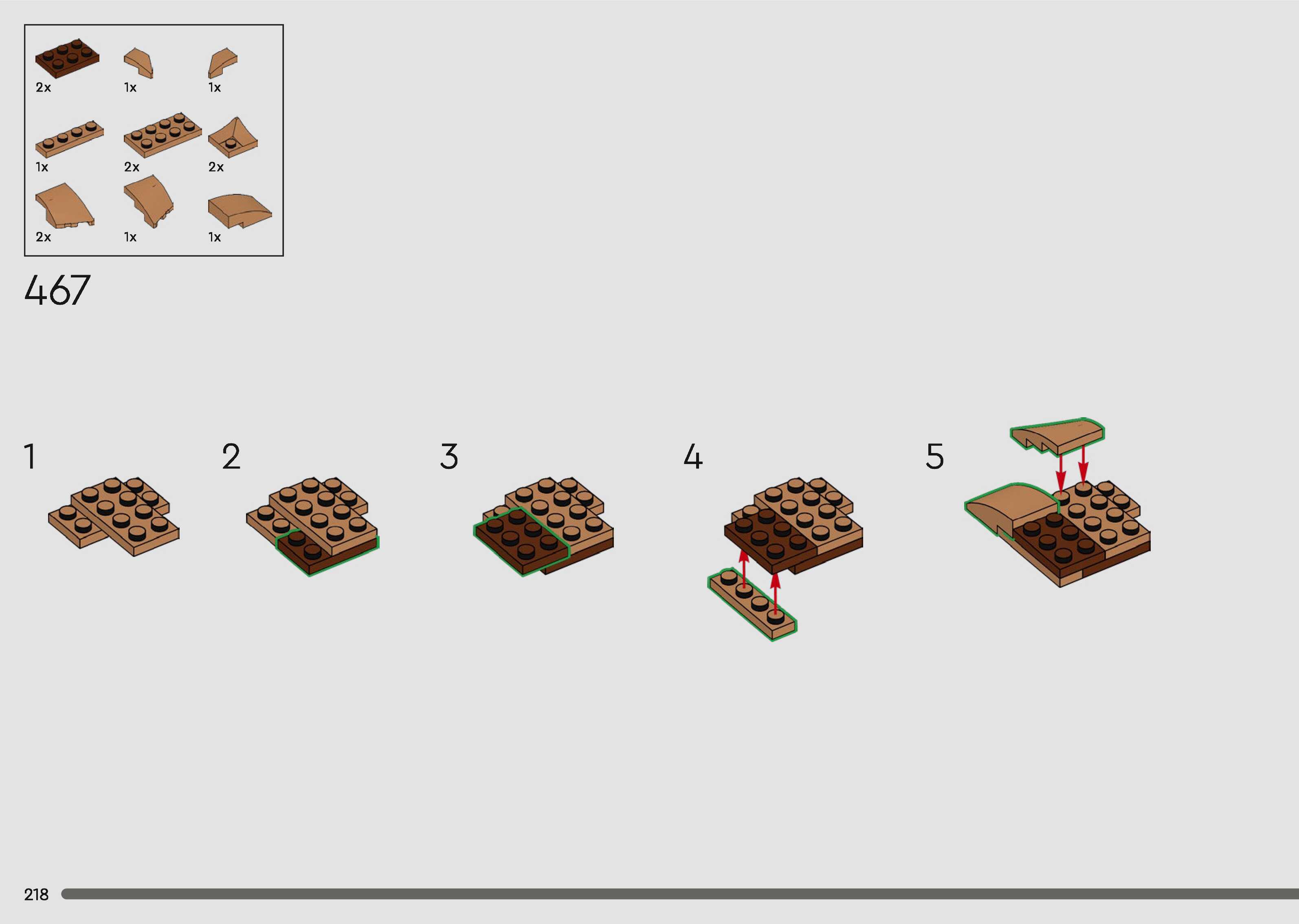 2x 1x 1x

1x 2x 2x

2x 1x 1x

467

1

2

3

4

5

218