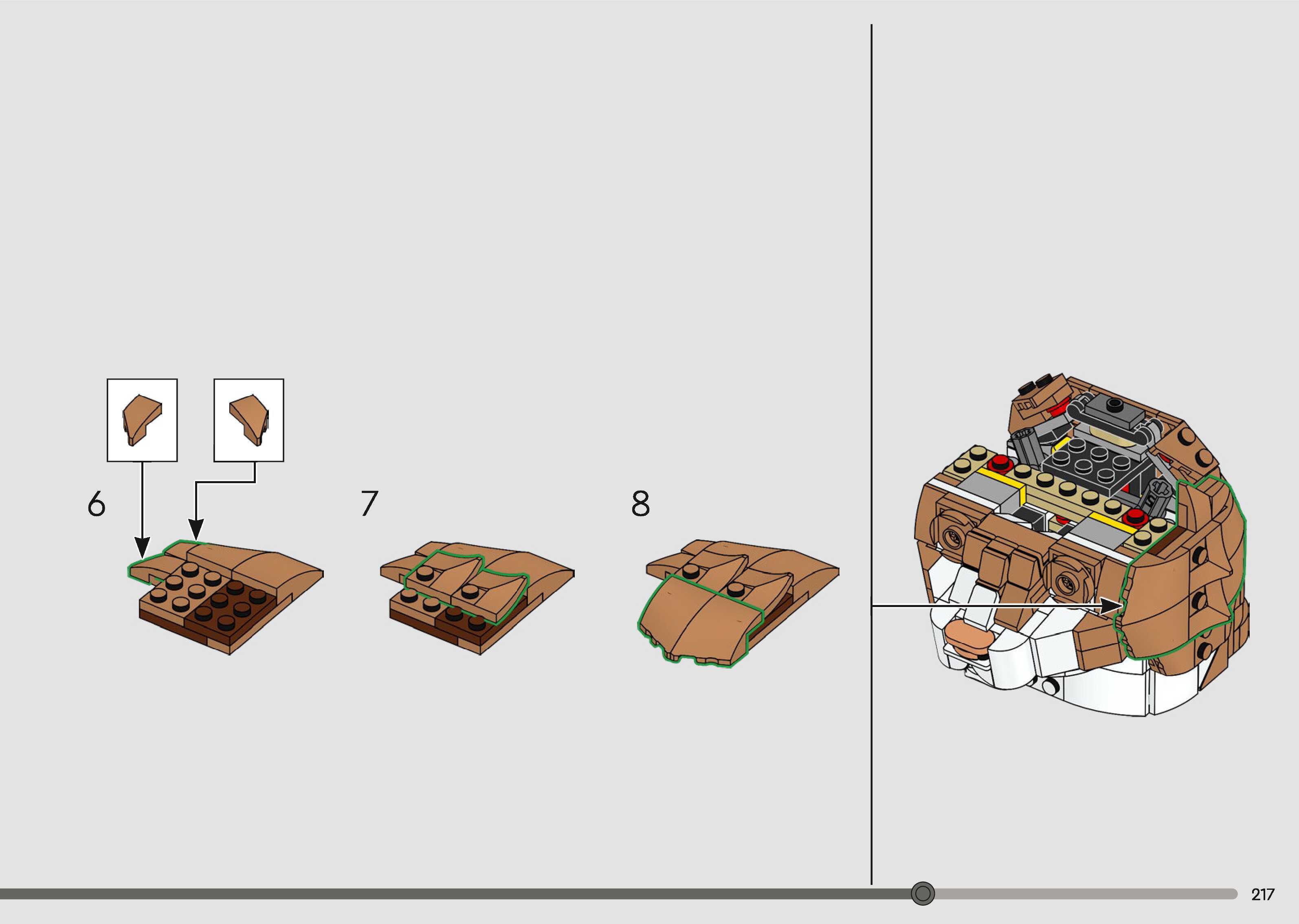 6

7

8

217