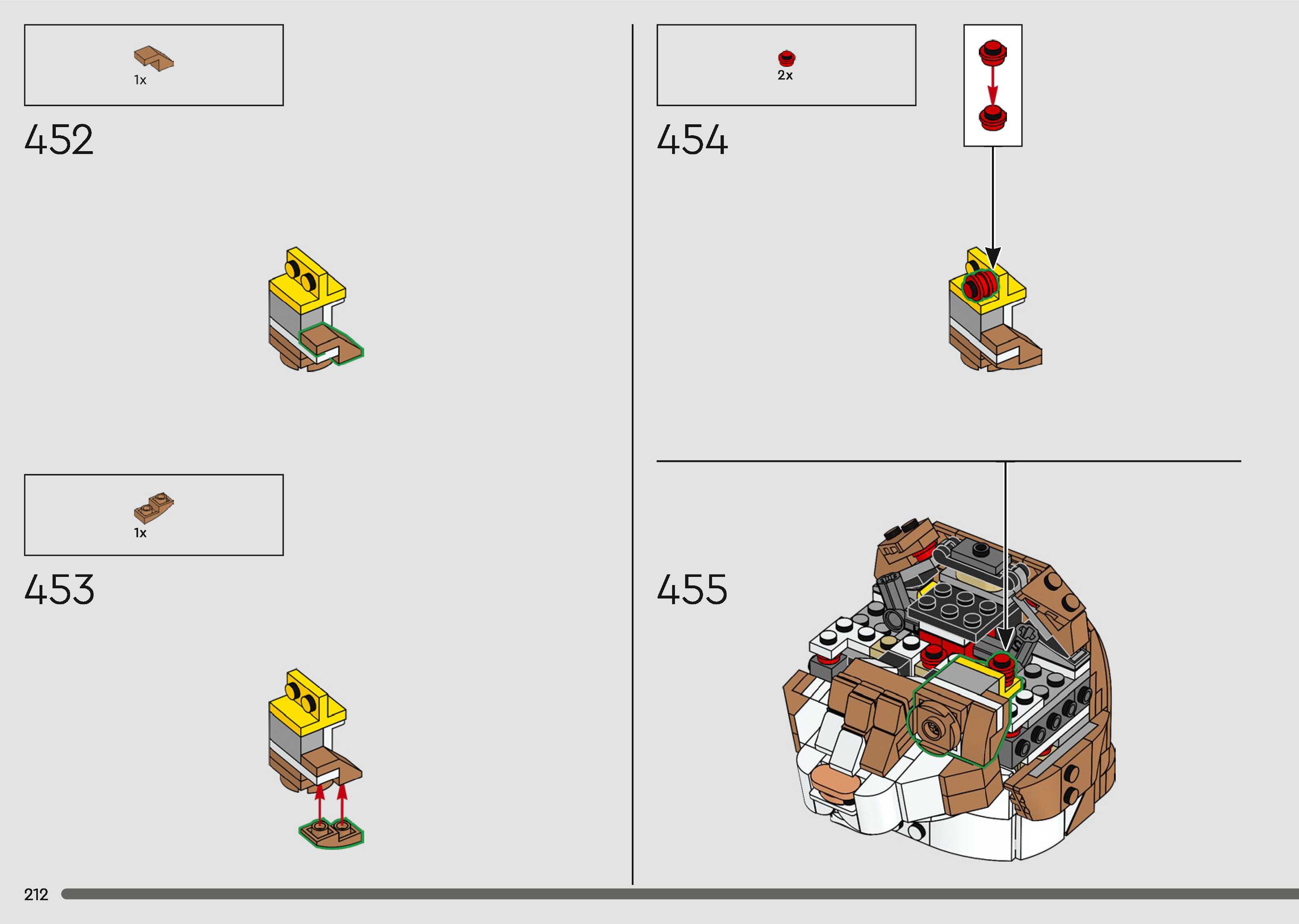 1x

452

1x

453

2x

454

455

212